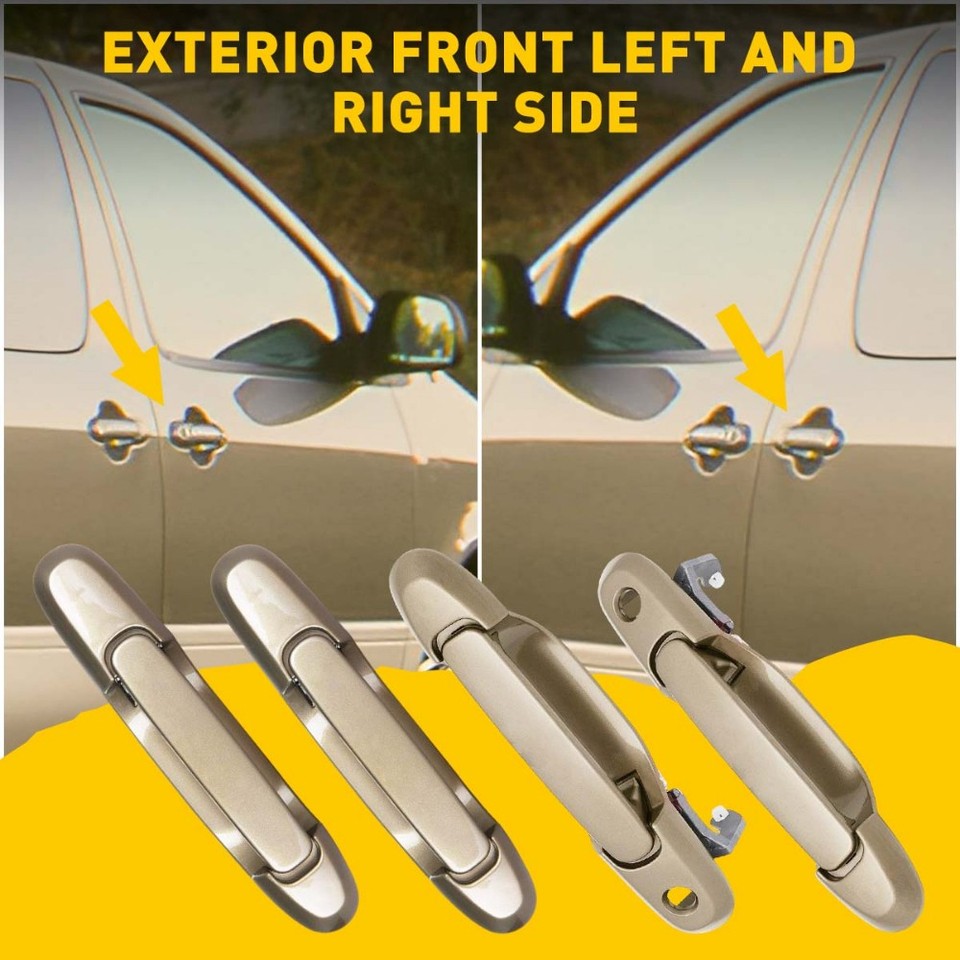 EXTERIOR FRONT LEFT AND RIGHT SIDE