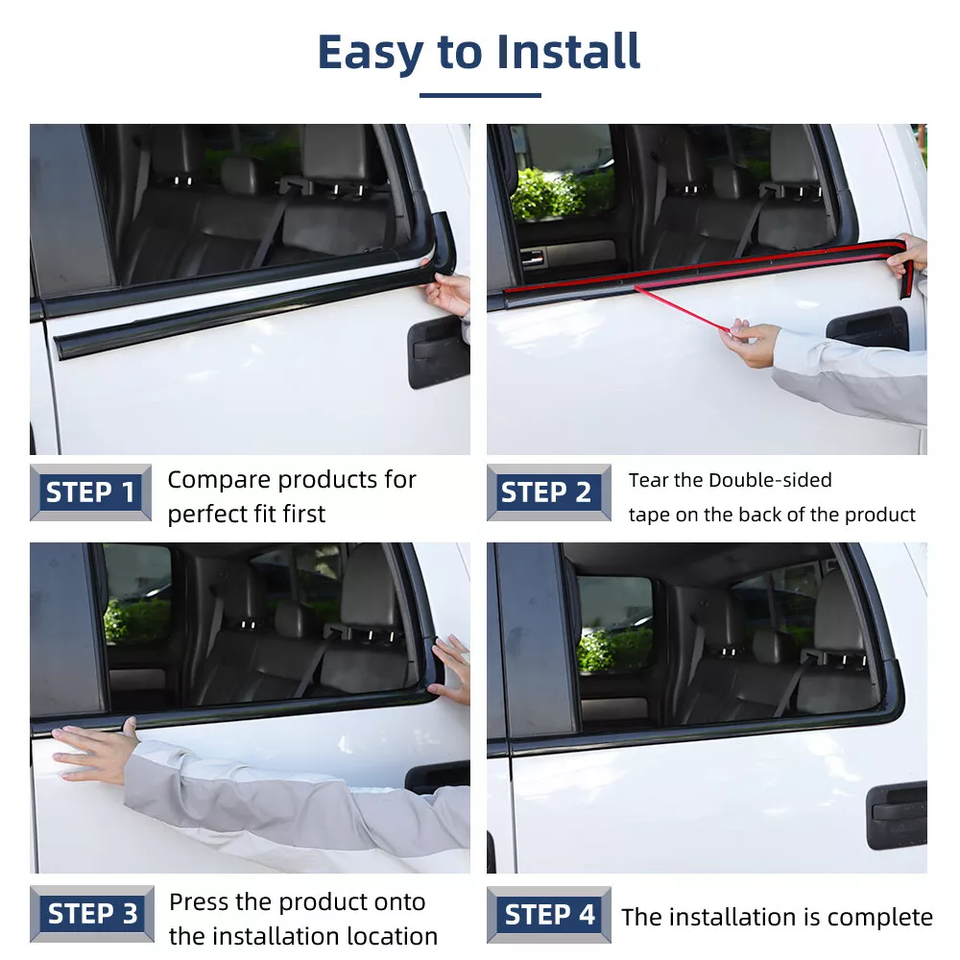 Easy to Install

STEP 1 Compare products for perfect fit first

STEP 2 Tear the Double-sided tape on the back of the product

STEP 3 Press the product onto the installation location

STEP 4 The installation is complete