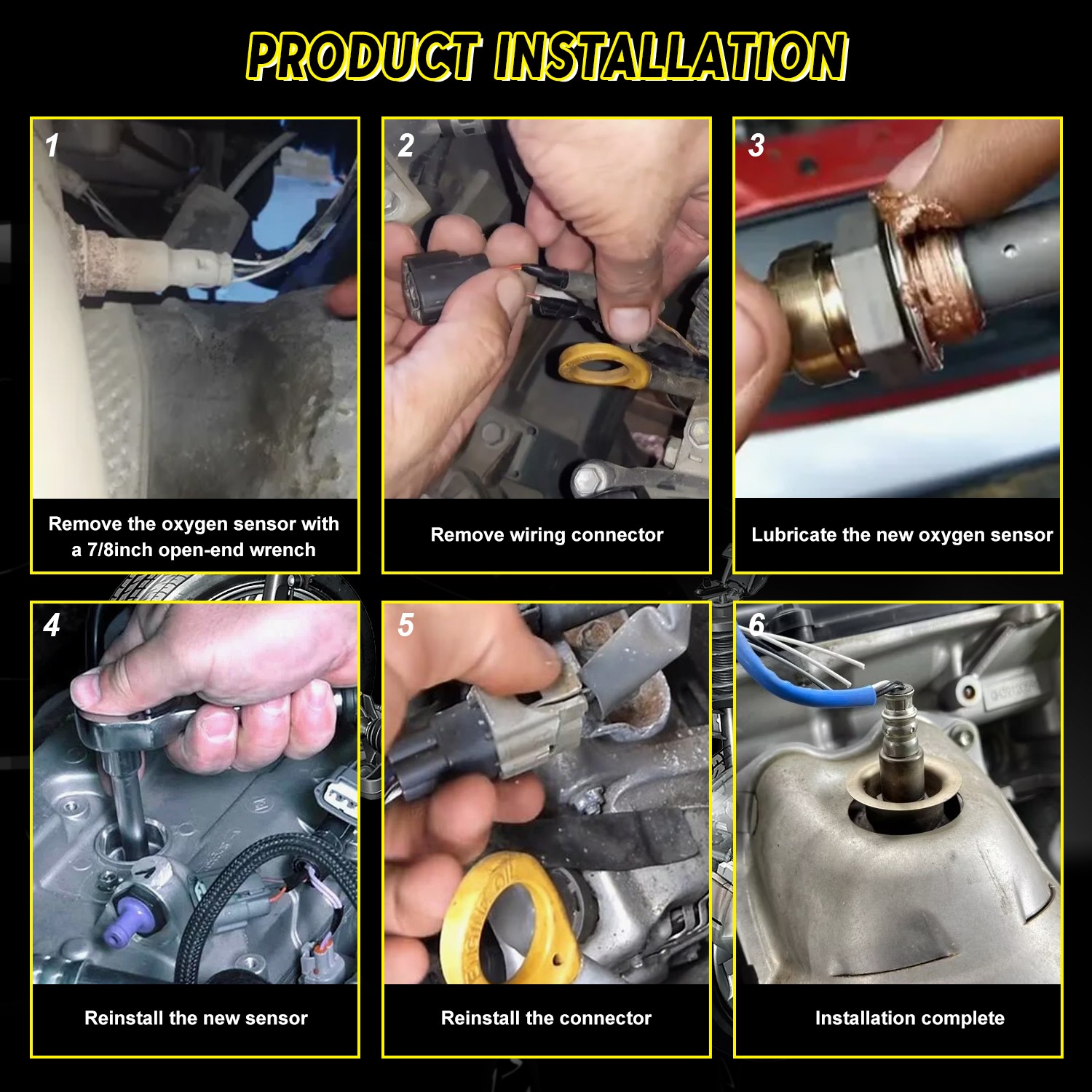 PRODUCT INSTALLATION

1

Remove the oxygen sensor with a 7/8inch open-end wrench

2

Remove wiring connector

3

Lubricate the new oxygen sensor

4

Reinstall the new sensor

5

ENGINE OIL

Reinstall the connector

6

Installation complete