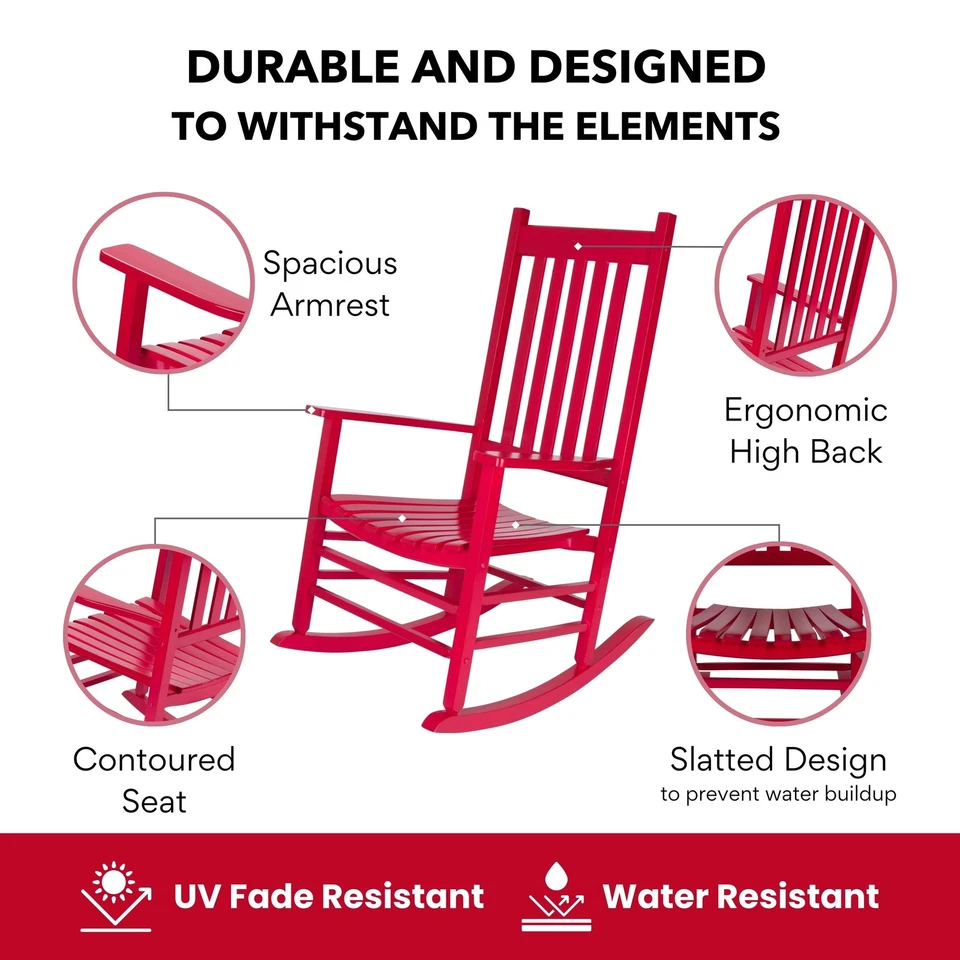 DURABLE AND DESIGNED
TO WITHSTAND THE ELEMENTS

Spacious Armrest

Ergonomic High Back

Contoured Seat

Slatted Design
to prevent water buildup

UV Fade Resistant

Water Resistant