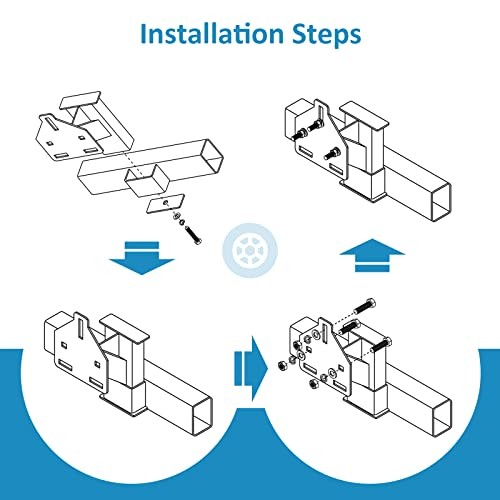 Installation Steps