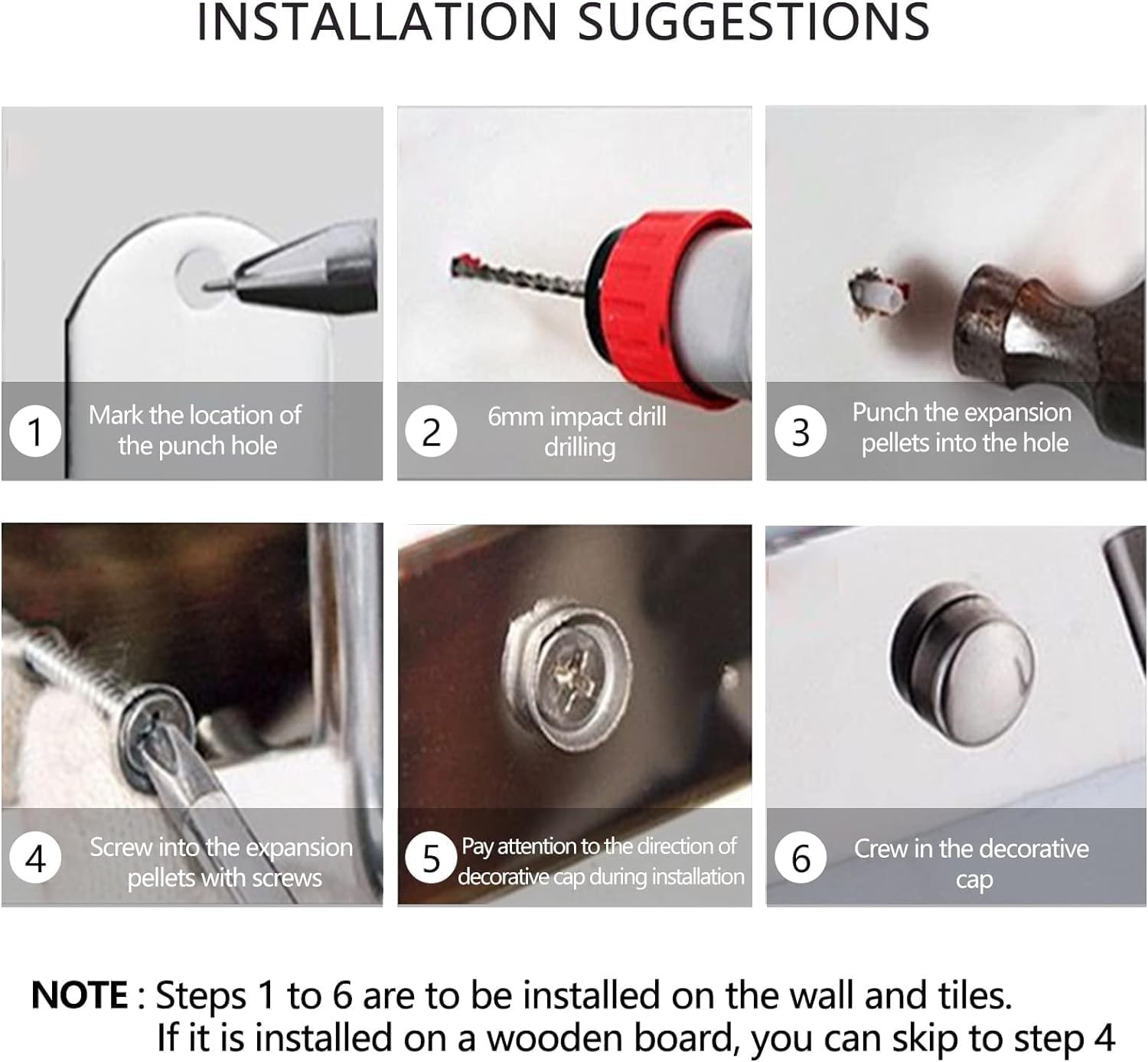 INSTALLATION SUGGESTIONS

1 Mark the location of the punch hole

2 6mm impact drill drilling

3 Punch the expansion pellets into the hole

4 Screw into the expansion pellets with screws

5 Pay attention to the direction of decorative cap during installation

6 Crew in the decorative cap

NOTE : Steps 1 to 6 are to be installed on the wall and tiles.
If it is installed on a wooden board, you can skip to step 4