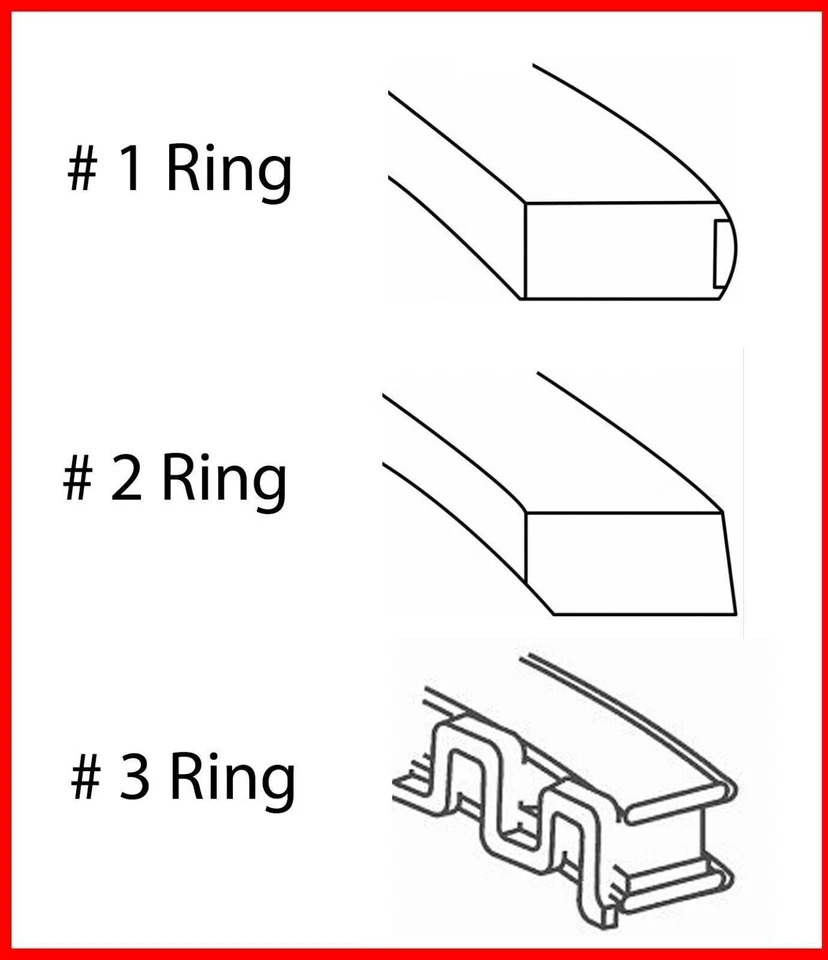 # 1 Ring

# 2 Ring

# 3 Ring