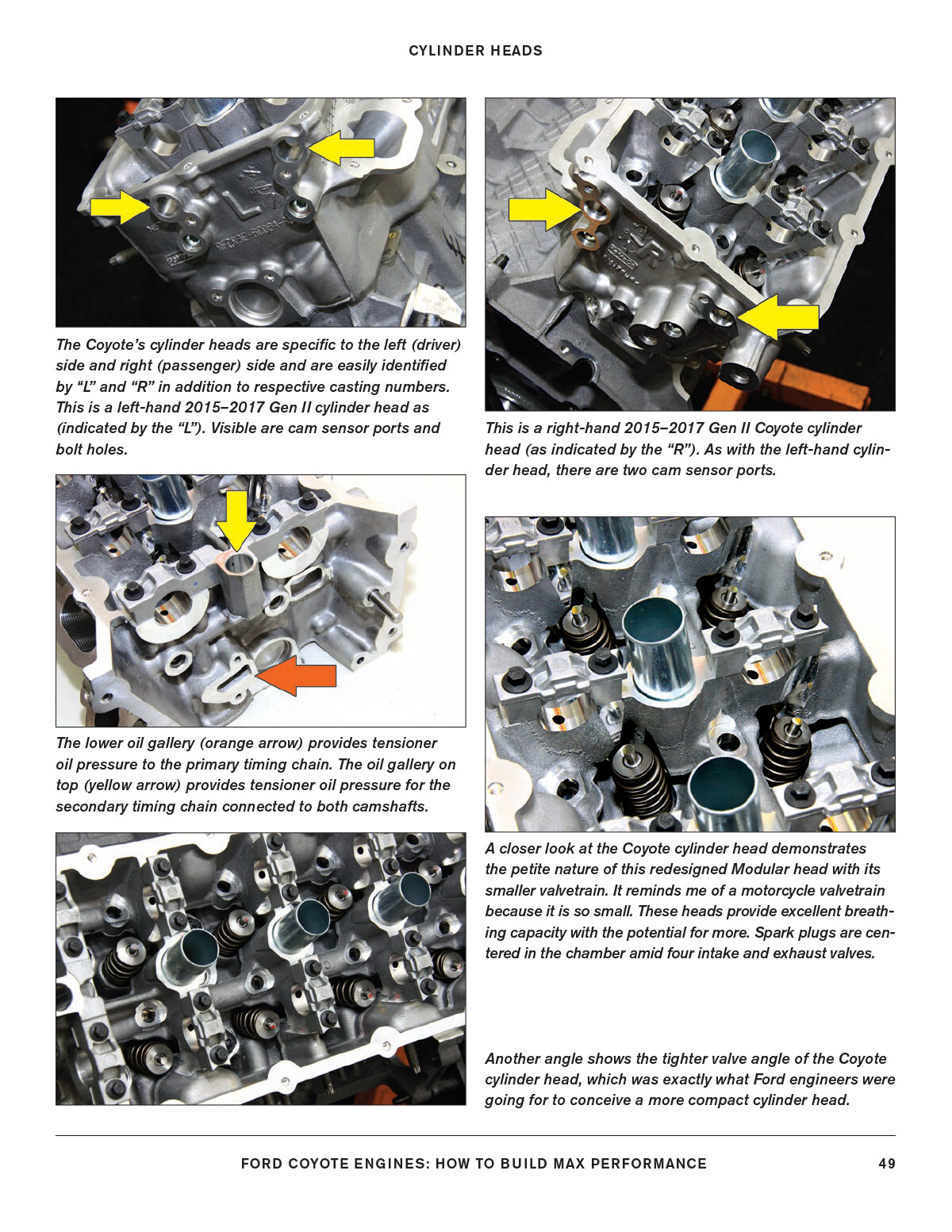 CYLINDER HEADS

The Coyote's cylinder heads are specific to the left (driver) side and right (passenger) side and are easily identified by "L" and "R" in addition to respective casting numbers. This is a left-hand 2015–2017 Gen II cylinder head as (indicated by the "L"). Visible are cam sensor ports and bolt holes.

The lower oil gallery (orange arrow) provides tensioner oil pressure to the primary timing chain. The oil gallery on top (yellow arrow) provides tensioner oil pressure for the secondary timing chain connected to both camshafts.

This is a right-hand 2015–2017 Gen II Coyote cylinder head (as indicated by the "R"). As with the left-hand cylinder head, there are two cam sensor ports.

A closer look at the Coyote cylinder head demonstrates the petite nature of this redesigned Modular head with its smaller valvetrain. It reminds me of a motorcycle valvetrain because it is so small. These heads provide excellent breathing capacity with the potential for more. Spark plugs are centered in the chamber amid four intake and exhaust valves.

Another angle shows the tighter valve angle of the Coyote cylinder head, which was exactly what Ford engineers were going for to conceive a more compact cylinder head.

FORD COYOTE ENGINES: HOW TO BUILD MAX PERFORMANCE 49