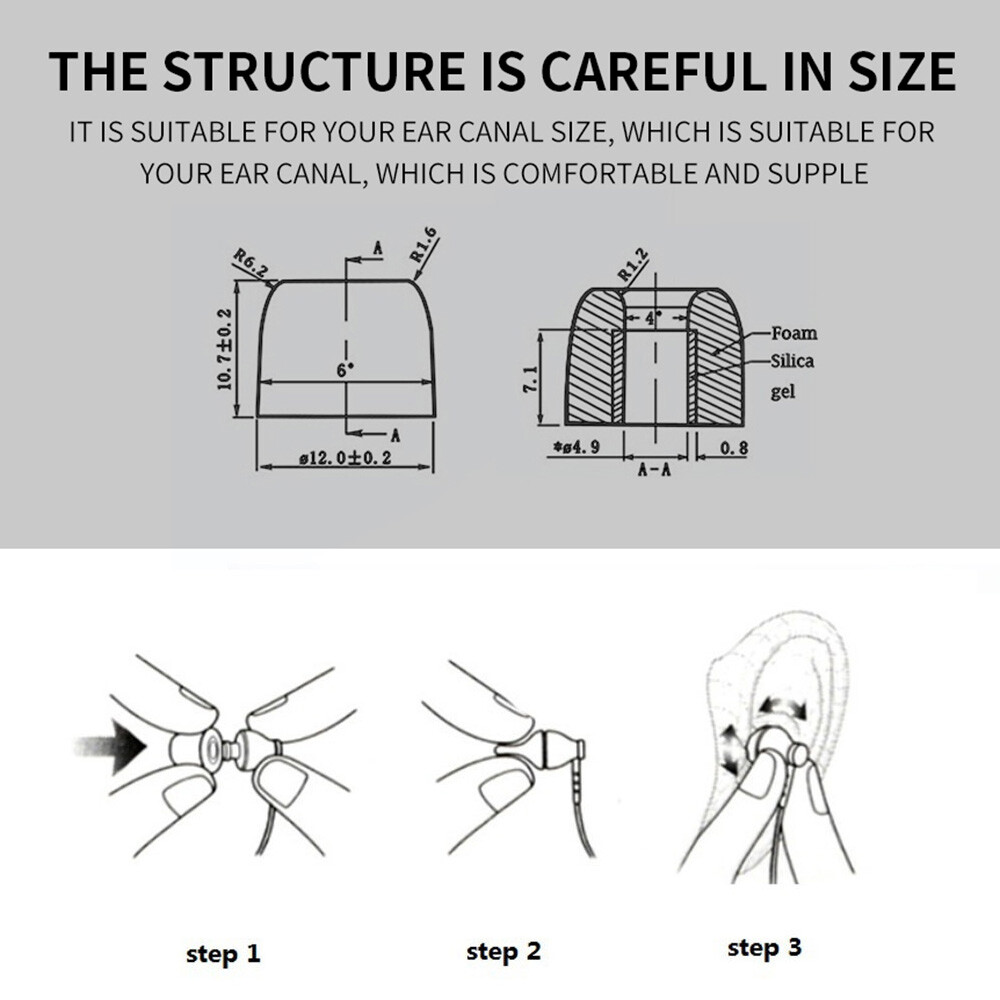 THE STRUCTURE IS CAREFUL IN SIZE

IT IS SUITABLE FOR YOUR EAR CANAL SIZE, WHICH IS SUITABLE FOR YOUR EAR CANAL, WHICH IS COMFORTABLE AND SUPPLE

R6.2
A
R1.6
10.7±0.2
6°
A
ø12.0±0.2

R1.2
4°
Foam
Silica gel
7.1
*ø4.9
0.8
A-A

step 1
step 2
step 3