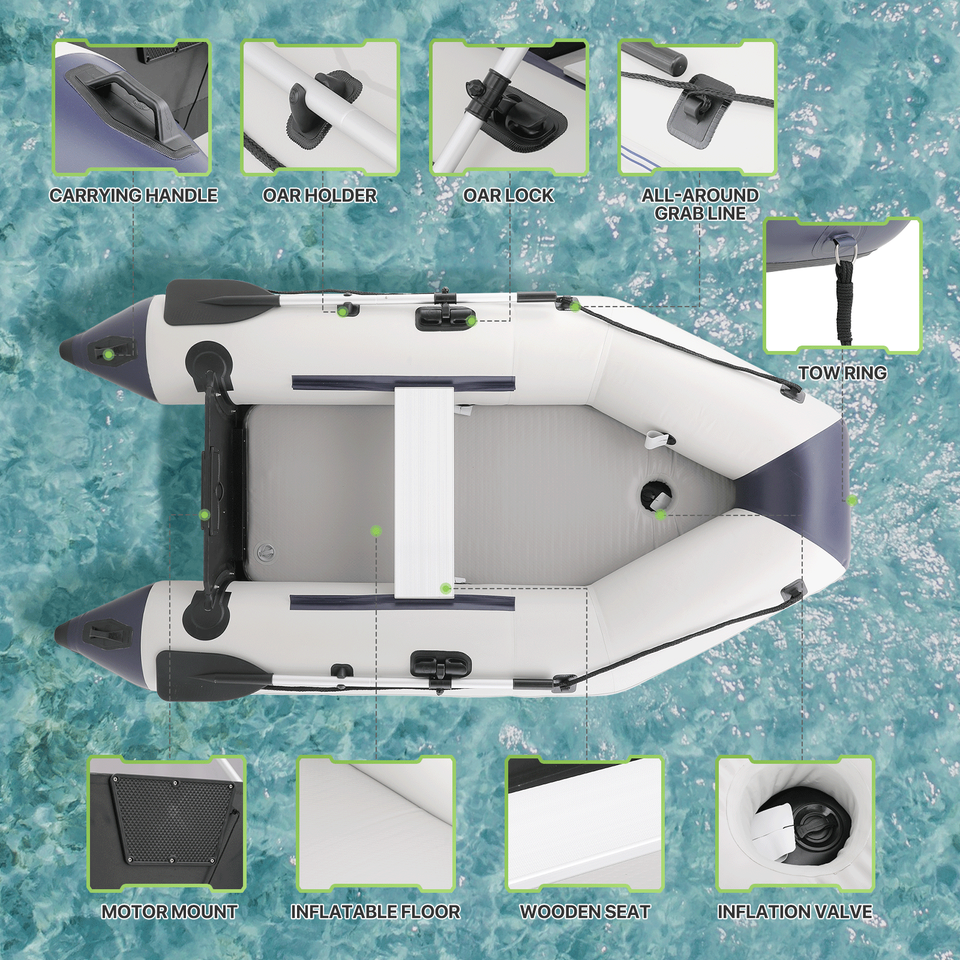 CARRYING HANDLE
OAR HOLDER
OAR LOCK
ALL-AROUND GRAB LINE
TOW RING
MOTOR MOUNT
INFLATABLE FLOOR
WOODEN SEAT
INFLATION VALVE