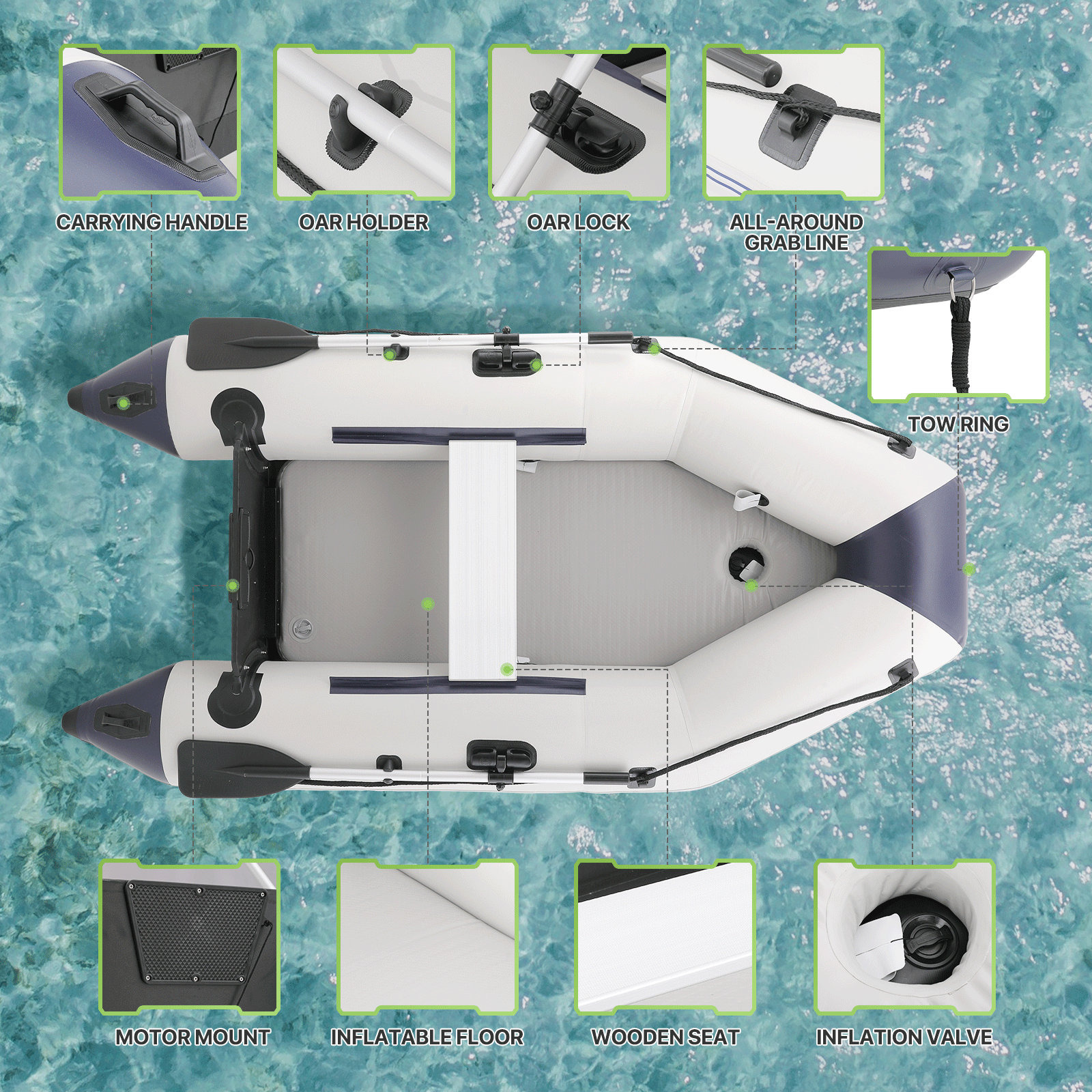 CARRYING HANDLE

OAR HOLDER

OAR LOCK

ALL-AROUND GRAB LINE

TOW RING

MOTOR MOUNT

INFLATABLE FLOOR

WOODEN SEAT

INFLATION VALVE