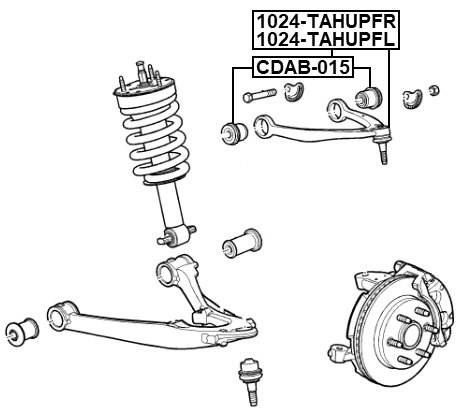 1024-TAHUPFR
1024-TAHUPFL

CDAB-015