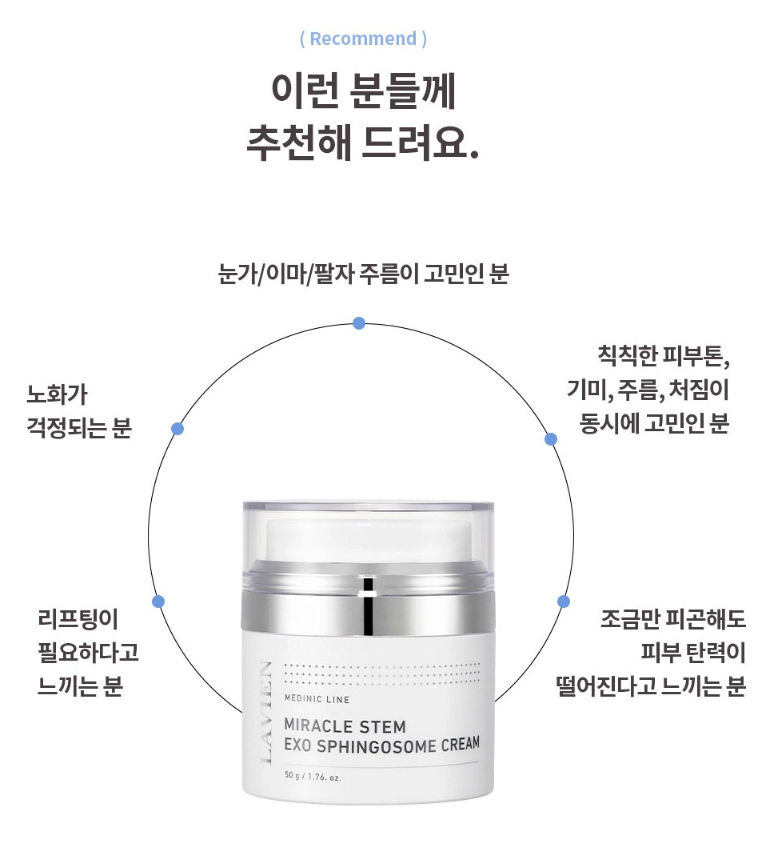 ( Recommend )

이런 분들께
추천해 드려요.

눈가/이마/팔자 주름이 고민인 분

노화가
걱정되는 분

칙칙한 피부톤,
기미, 주름, 처짐이
동시에 고민인 분

리프팅이
필요하다고
느끼는 분

조금만 피곤해도
피부 탄력이
떨어진다고 느끼는 분

LAVIEN

MEDINIC LINE

MIRACLE STEM
EXO SPHINGOSOME CREAM

50 g / 1.76. oz.