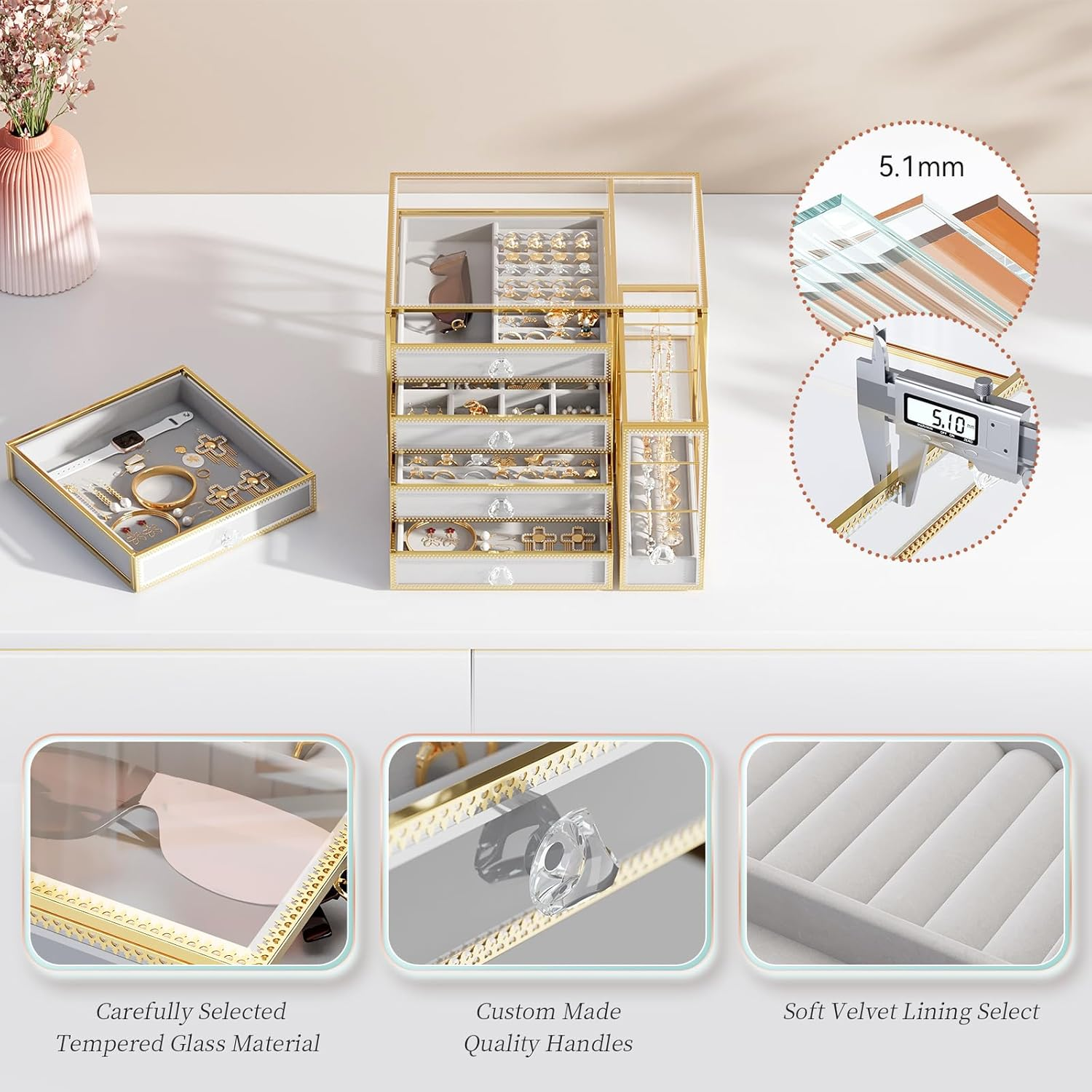 5.1mm

5.10

Carefully Selected Tempered Glass Material

Custom Made Quality Handles

Soft Velvet Lining Select