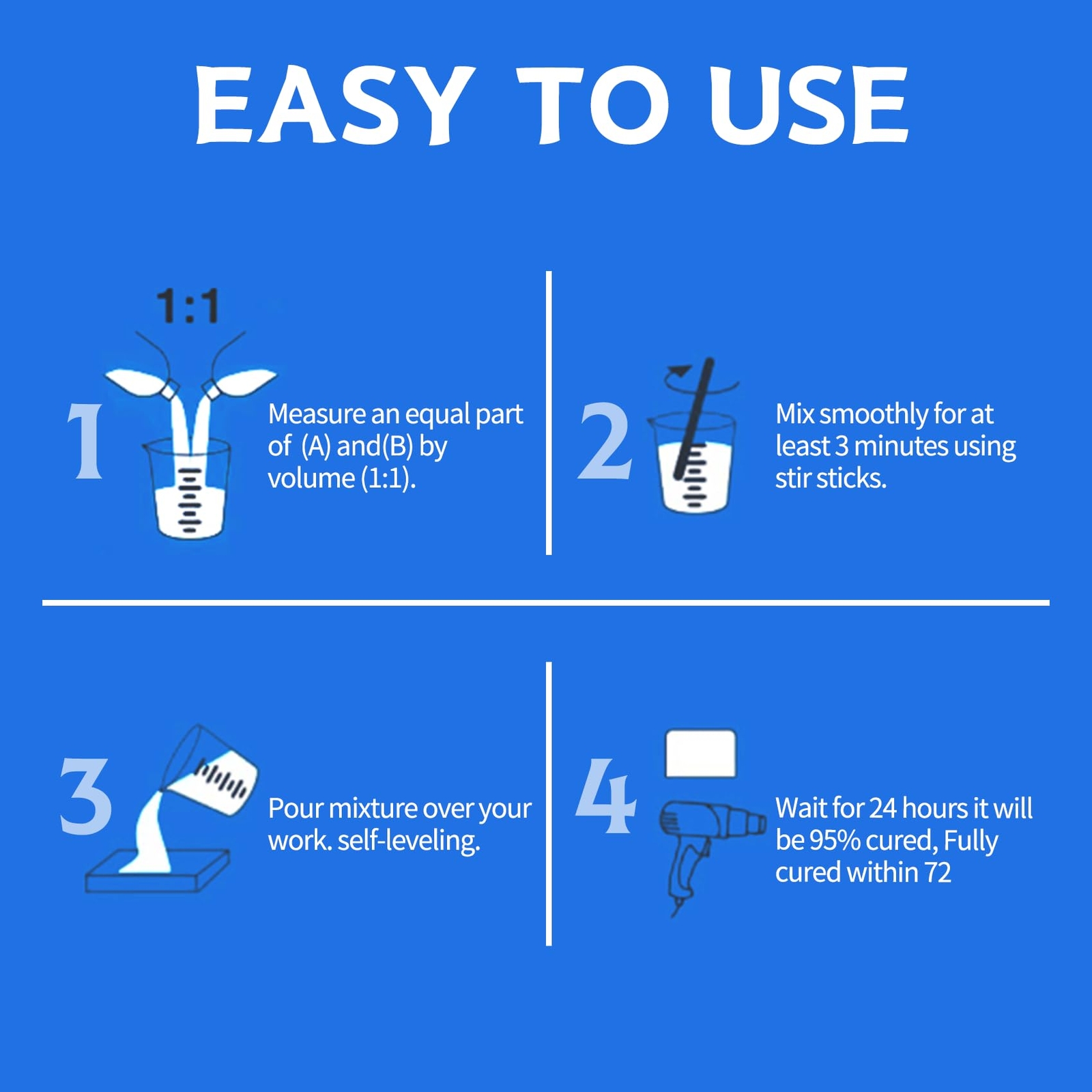 EASY TO USE

1:1

1

Measure an equal part of (A) and(B) by volume (1:1).

2

Mix smoothly for at least 3 minutes using stir sticks.

3

Pour mixture over your work. self-leveling.

4

Wait for 24 hours it will be 95% cured, Fully cured within 72