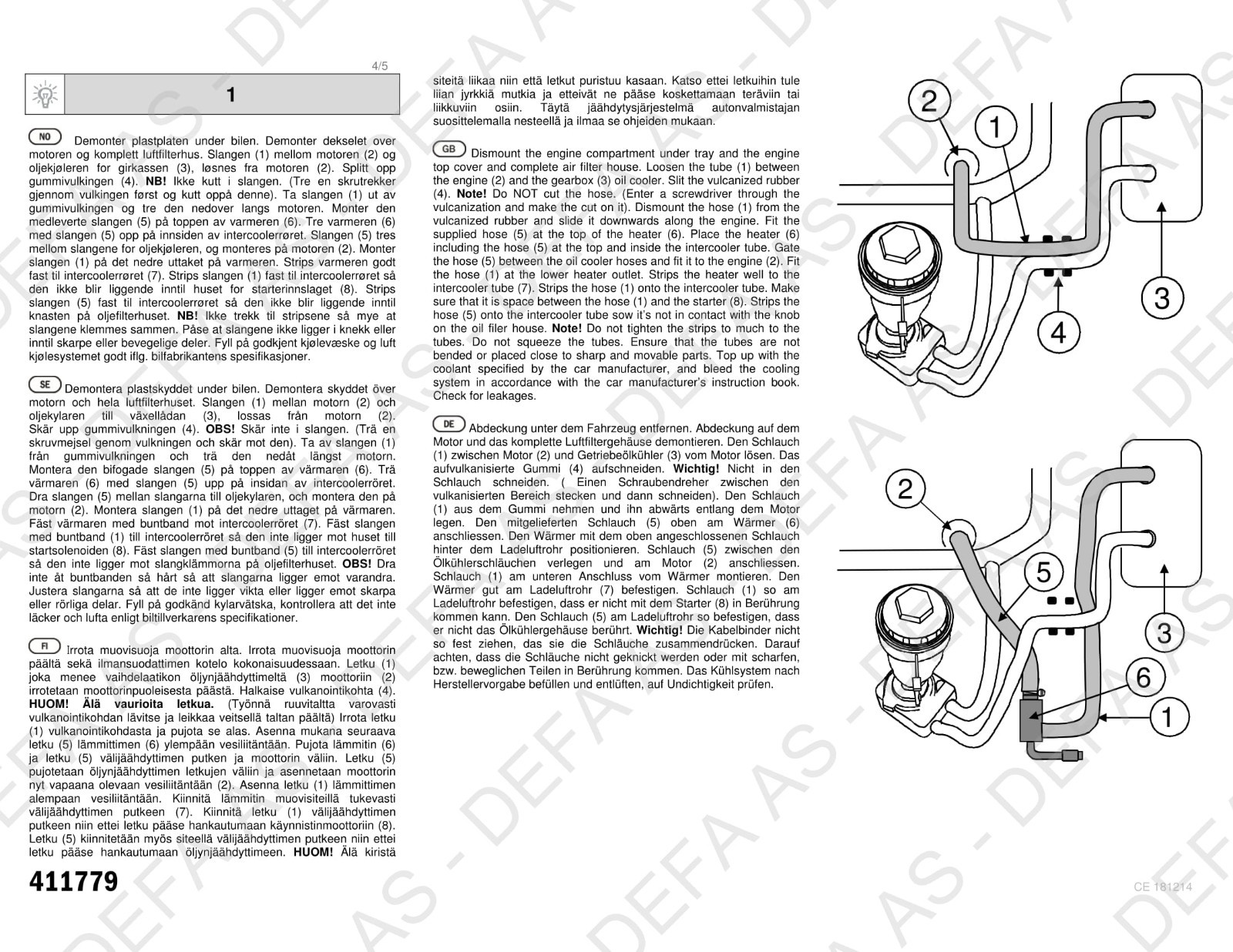 4/5

1

NO Demonter plastplaten under bilen. Demonter dekselet over motoren og komplett luftfilterhus. Slangen (1) mellom motoren (2) og oljekjøleren for girkassen (3), løsnes fra motoren (2). Splitt opp gummivulkingen (4). **NB!** Ikke kutt i slangen. (Tre en skrutrekker gjennom vulkingen først og kutt oppå denne). Ta slangen (1) ut av gummivulkingen og tre den nedover langs motoren. Monter den medleverte slangen (5) på toppen av varmeren (6). Tre varmeren (6) med slangen (5) opp på innsiden av intercoolerrøret. Slangen (5) tres mellom slangene for oljekjøleren, og monteres på motoren (2). Monter slangen (1) på det nedre uttaket på varmeren. Strips varmeren godt fast til intercoolerrøret (7). Strips slangen (1) fast til intercoolerrøret så den ikke blir liggende inntil huset for starterinnslaget (8). Strips slangen (5) fast til intercoolerrøret så den ikke blir liggende inntil knasten på oljefilterhuset. **NB!** Ikke trekk til stripsene så mye at slangene klemmes sammen. Påse at slangene ikke ligger i knekk eller inntil skarpe eller bevegelige deler. Fyll på godkjent kjølevæske og luft kjølesystemet godt iflg. bilfabrikantens spesifikasjoner.

SE Demontera plastskyddet under bilen. Demontera skyddet över motorn och hela luftfilterhuset. Slangen (1) mellan motorn (2) och oljekylaren till växellådan (3), lossas från motorn (2). Skär upp gummivulkningen (4). **OBS!** Skär inte i slangen. (Trä en skruvmejsel genom vulkningen och skär mot den). Ta av slangen (1) från gummivulkningen och trä den nedåt längst motorn. Montera den bifogade slangen (5) på toppen av värmaren (6). Trä värmaren (6) med slangen (5) upp på insidan av intercoolerröret. Dra slangen (5) mellan slangarna till oljekylaren, och montera den på motorn (2). Montera slangen (1) på det nedre uttaget på värmaren. Fäst värmaren med buntband mot intercoolerröret (7). Fäst slangen med buntband (1) till intercoolerröret så den inte ligger mot huset till startsolenoiden (8). Fäst slangen med buntband (5) till intercoolerröret så den inte ligger mot slangklämmorna på oljefilterhuset. **OBS!** Dra inte åt buntbanden så hårt så att slangarna ligger emot varandra. Justera slangarna så att de inte ligger vikta eller ligger emot skarpa eller rörliga delar. Fyll på godkänd kylarvätska, kontrollera att det inte läcker och lufta enligt biltillverkarens specifikationer.

FI Irrota muovisuoja moottorin alta. Irrota muovisuoja moottorin päältä sekä ilmansuodattimen kotelo kokonaisuudessaan. Letku (1) joka menee vaihdelaatikon öljynjäähdyttimeltä (3) moottoriin (2) irrotetaan moottorinpuoleisesta päästä. Halkaise vulkanointikohta (4). **HUOM! Älä vaurioita letkua.** (Työnnä ruuvitaltta varovasti vulkanointikohdan lävitse ja leikkaa veitsellä taltan päältä) Irrota letku (1) vulkanointikohdasta ja pujota se alas. Asenna mukana seuraava letku (5) lämmittimen (6) ylempään vesiliitäntään. Pujota lämmitin (6) ja letku (5) välijäähdyttimen putken ja moottorin väliin. Letku (5) pujotetaan öljynjäähdyttimen letkujen väliin ja asennetaan moottorin nyt vapaana olevaan vesiliitäntään (2). Asenna letku (1) lämmittimen alempaan vesiliitäntään. Kiinnitä lämmitin muovisiteillä tukevasti välijäähdyttimen putkeen (7). Kiinnitä letku (1) välijäähdyttimen putkeen niin ettei letku pääse hankautumaan käynnistinmoottoriin (8). Letku (5) kiinnitetään myös siteellä välijäähdyttimen putkeen niin ettei letku pääse hankautumaan öljynjäähdyttimeen. **HUOM!** Älä kiristä siteitä liikaa niin että letkut puristuu kasaan. Katso ettei letkuihin tule liian jyrkkiä mutkia ja etteivät ne pääse koskettamaan teräviin tai liikkuviin osiin. Täytä jäähdytysjärjestelmä autonvalmistajan suosittelemalla nesteellä ja ilmaa se ohjeiden mukaan.

GB Dismount the engine compartment under tray and the engine top cover and complete air filter house. Loosen the tube (1) between the engine (2) and the gearbox (3) oil cooler. Slit the vulcanized rubber (4). **Note!** Do NOT cut the hose. (Enter a screwdriver through the vulcanization and make the cut on it). Dismount the hose (1) from the vulcanized rubber and slide it downwards along the engine. Fit the supplied hose (5) at the top of the heater (6). Place the heater (6) including the hose (5) at the top and inside the intercooler tube. Gate the hose (5) between the oil cooler hoses and fit it to the engine (2). Fit the hose (1) at the lower heater outlet. Strips the heater well to the intercooler tube (7). Strips the hose (1) onto the intercooler tube. Make sure that it is space between the hose (1) and the starter (8). Strips the hose (5) onto the intercooler tube sow it's not in contact with the knob on the oil filer house. **Note!** Do not tighten the strips to much to the tubes. Do not squeeze the tubes. Ensure that the tubes are not bended or placed close to sharp and movable parts. Top up with the coolant specified by the car manufacturer, and bleed the cooling system in accordance with the car manufacturer's instruction book. Check for leakages.

DE Abdeckung unter dem Fahrzeug entfernen. Abdeckung auf dem Motor und das komplette Luftfiltergehäuse demontieren. Den Schlauch (1) zwischen Motor (2) und Getriebeölkühler (3) vom Motor lösen. Das aufvulkanisierte Gummi (4) aufschneiden. **Wichtig!** Nicht in den Schlauch schneiden. ( Einen Schraubendreher zwischen den vulkanisierten Bereich stecken und dann schneiden). Den Schlauch (1) aus dem Gummi nehmen und ihn abwärts entlang dem Motor legen. Den mitgelieferten Schlauch (5) oben am Wärmer (6) anschliessen. Den Wärmer mit dem oben angeschlossenen Schlauch hinter dem Ladeluftrohr positionieren. Schlauch (5) zwischen den Ölkühlerschläuchen verlegen und am Motor (2) anschliessen. Schlauch (1) am unteren Anschluss vom Wärmer montieren. Den Wärmer gut am Ladeluftrohr (7) befestigen. Schlauch (1) so am Ladeluftrohr befestigen, dass er nicht mit dem Starter (8) in Berührung kommen kann. Den Schlauch (5) am Ladeluftrohr so befestigen, dass er nicht das Ölkühlergehäuse berührt. **Wichtig!** Die Kabelbinder nicht so fest ziehen, das sie die Schläuche zusammendrücken. Darauf achten, dass die Schläuche nicht geknickt werden oder mit scharfen, bzw. beweglichen Teilen in Berührung kommen. Das Kühlsystem nach Herstellervorgabe befüllen und entlüften, auf Undichtigkeit prüfen.

2 1 3 4

2 5 3 6 1

411779

CE 181214

DEFA AS - DEFA AS - DEFA AS