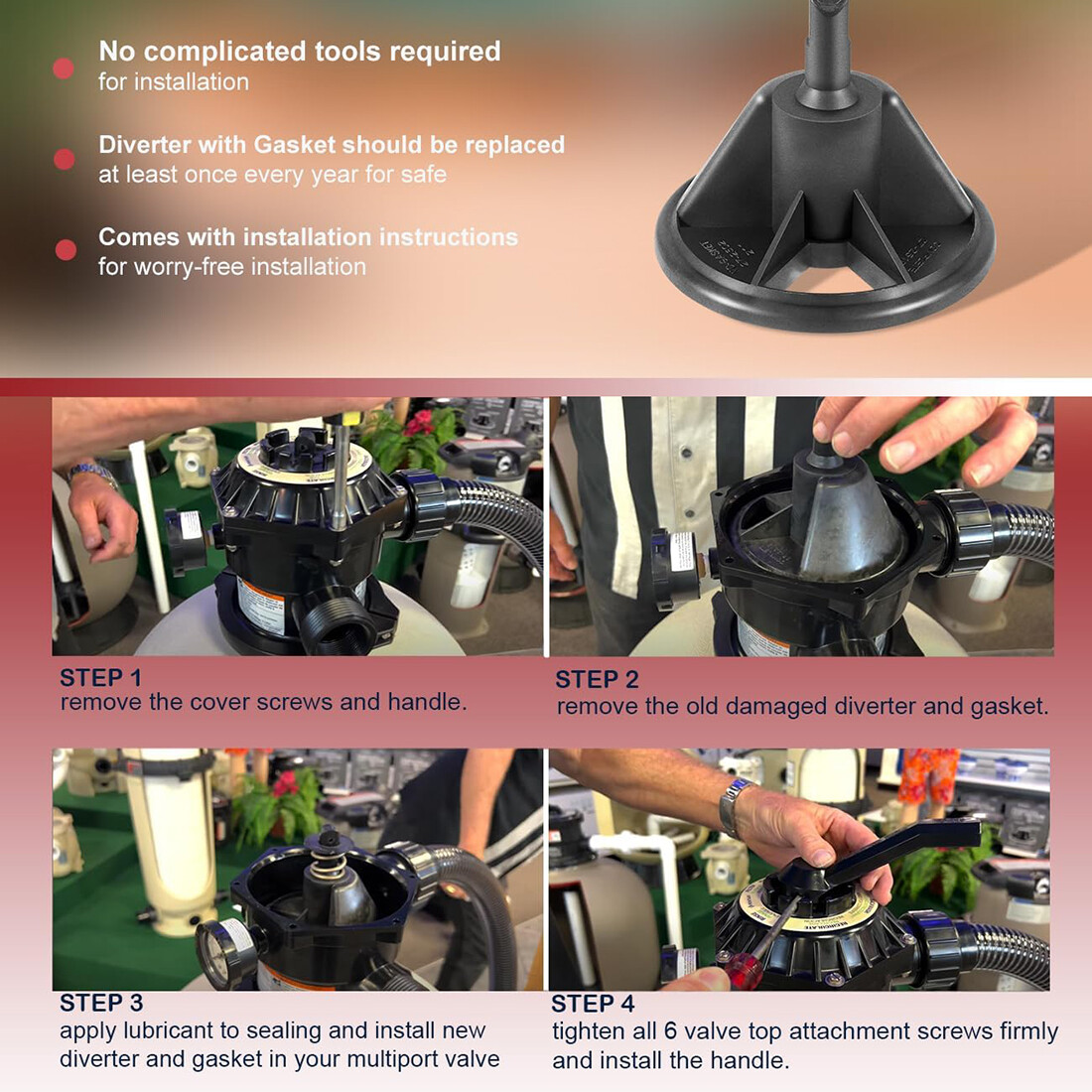 No complicated tools required
for installation

Diverter with Gasket should be replaced
at least once every year for safe

Comes with installation instructions
for worry-free installation

STEP 1
remove the cover screws and handle.

STEP 2
remove the old damaged diverter and gasket.

STEP 3
apply lubricant to sealing and install new diverter and gasket in your multiport valve

STEP 4
tighten all 6 valve top attachment screws firmly and install the handle.