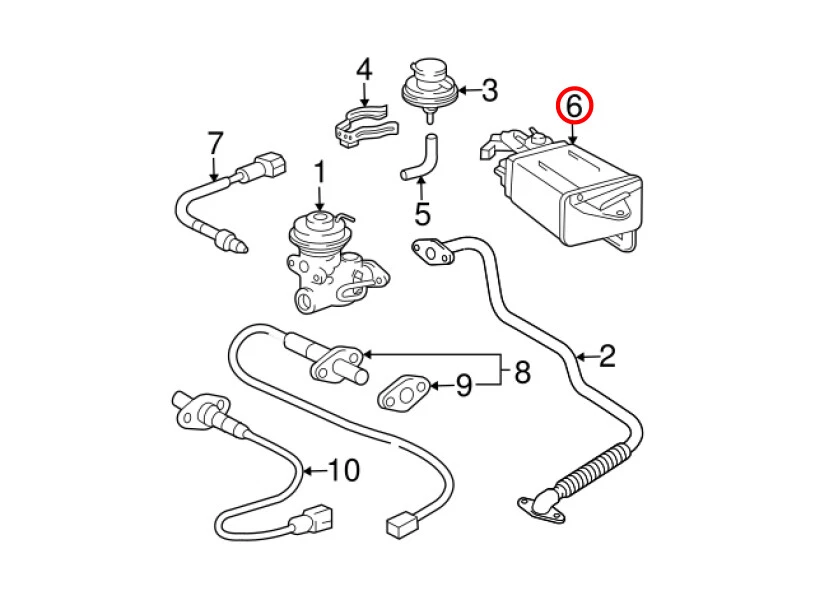 4
3
6
7
1
5
2
8
9
10