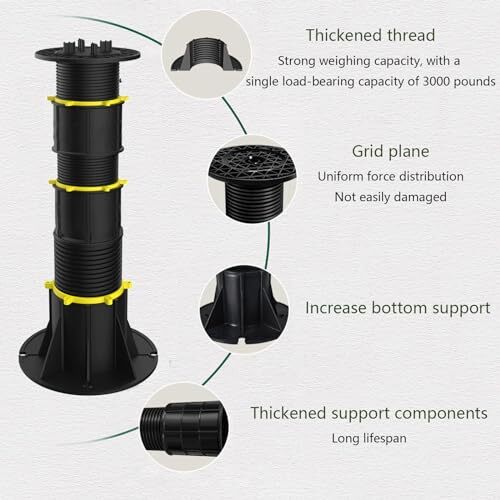 Thickened thread
Strong weighing capacity, with a single load-bearing capacity of 3000 pounds

Grid plane
Uniform force distribution
Not easily damaged

Increase bottom support

Thickened support components
Long lifespan