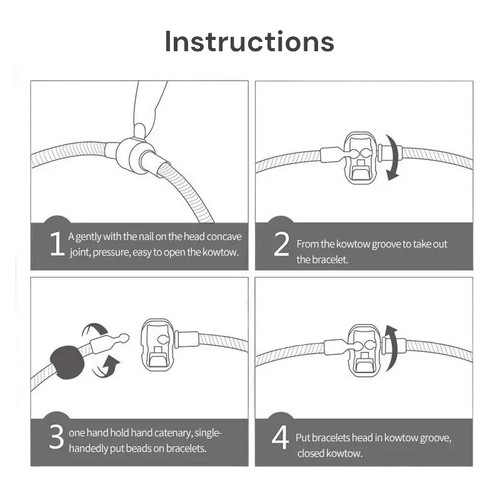 Instructions

1 A gently with the nail on the head concave joint, pressure, easy to open the kowtow.

2 From the kowtow groove to take out the bracelet.

3 one hand hold hand catenary, single-handedly put beads on bracelets.

4 Put bracelets head in kowtow groove, closed kowtow.