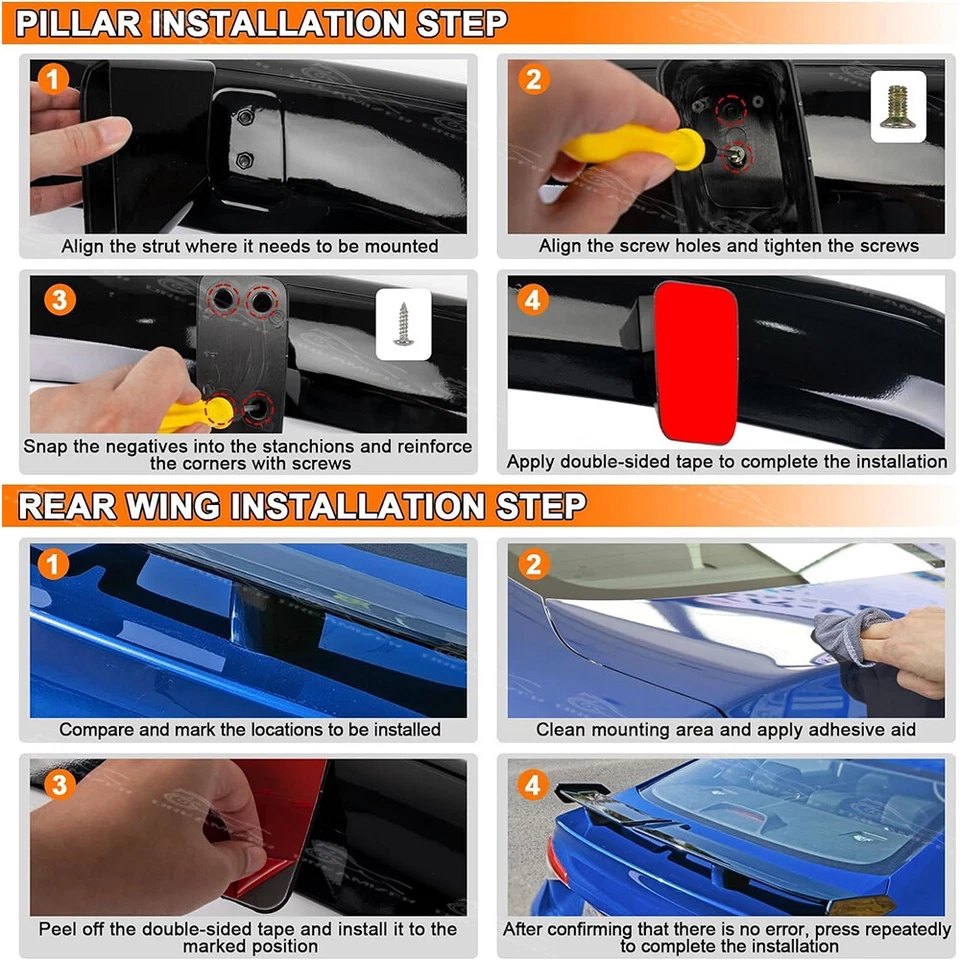 PILLAR INSTALLATION STEP

1

Align the strut where it needs to be mounted

2

Align the screw holes and tighten the screws

3

Snap the negatives into the stanchions and reinforce the corners with screws

4

Apply double-sided tape to complete the installation

REAR WING INSTALLATION STEP

1

Compare and mark the locations to be installed

2

Clean mounting area and apply adhesive aid

3

Peel off the double-sided tape and install it to the marked position

4

After confirming that there is no error, press repeatedly to complete the installation