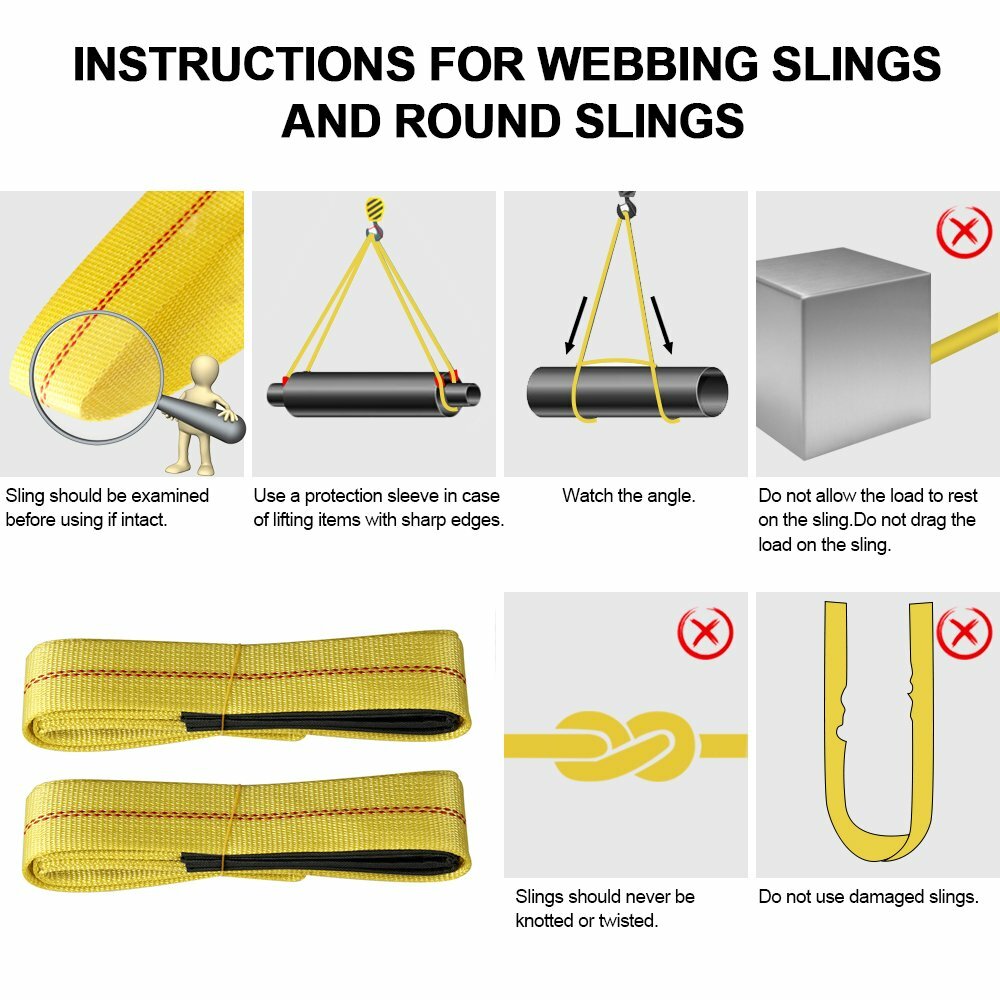 INSTRUCTIONS FOR WEBBING SLINGS AND ROUND SLINGS

Sling should be examined before using if intact.

Use a protection sleeve in case of lifting items with sharp edges.

Watch the angle.

Do not allow the load to rest on the sling.Do not drag the load on the sling.

Slings should never be knotted or twisted.

Do not use damaged slings.