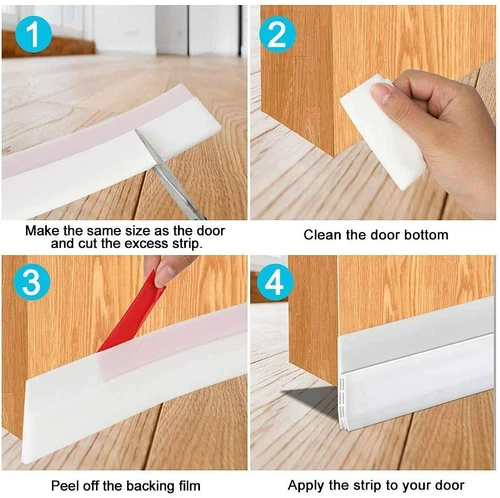 1

Make the same size as the door and cut the excess strip.

2

Clean the door bottom

3

Peel off the backing film

4

Apply the strip to your door