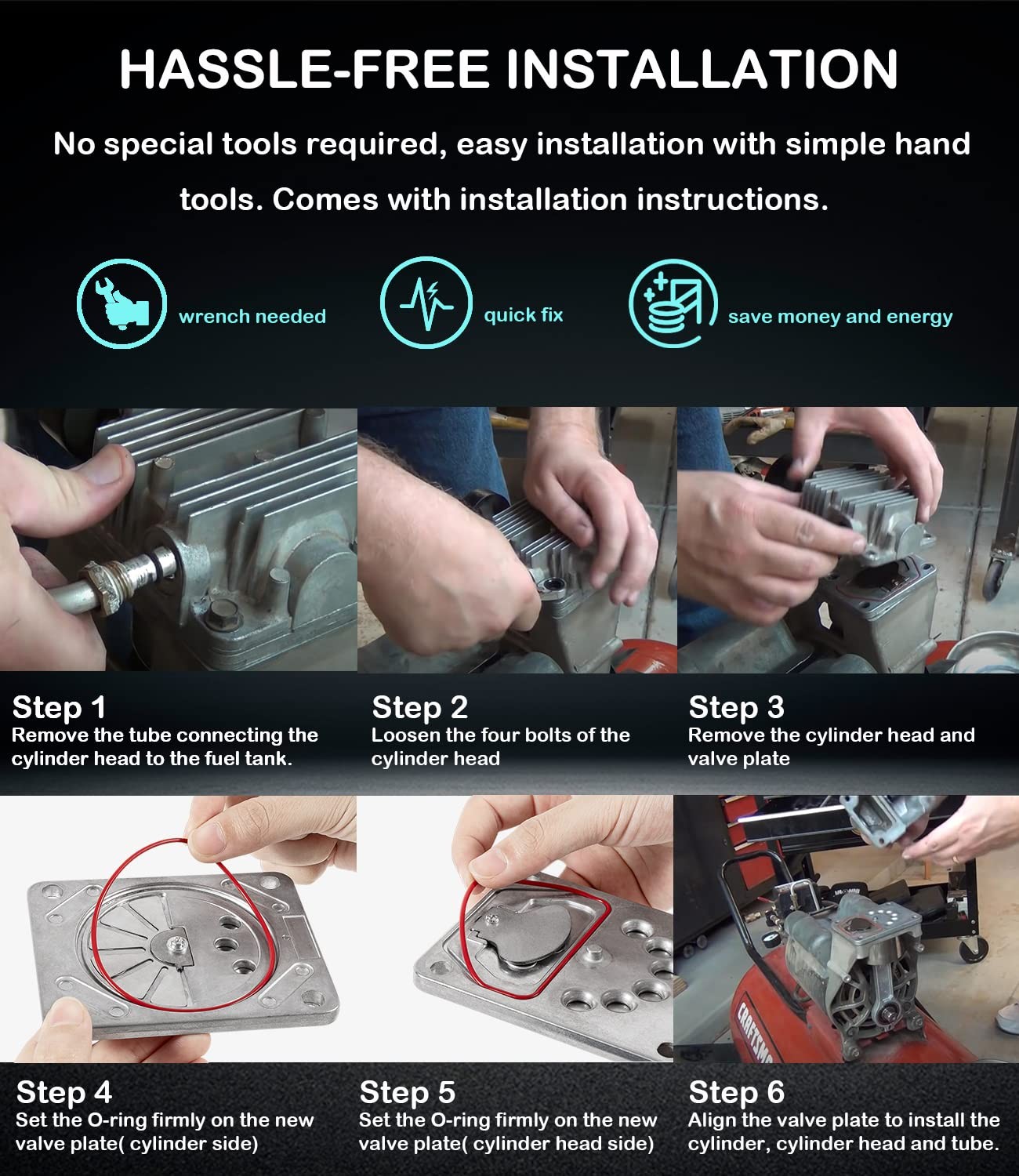 HASSLE-FREE INSTALLATION

No special tools required, easy installation with simple hand tools. Comes with installation instructions.

wrench needed

quick fix

save money and energy

Step 1
Remove the tube connecting the cylinder head to the fuel tank.

Step 2
Loosen the four bolts of the cylinder head

Step 3
Remove the cylinder head and valve plate

CRAFTSMA

Step 4
Set the O-ring firmly on the new valve plate( cylinder side)

Step 5
Set the O-ring firmly on the new valve plate( cylinder head side)

Step 6
Align the valve plate to install the cylinder, cylinder head and tube.