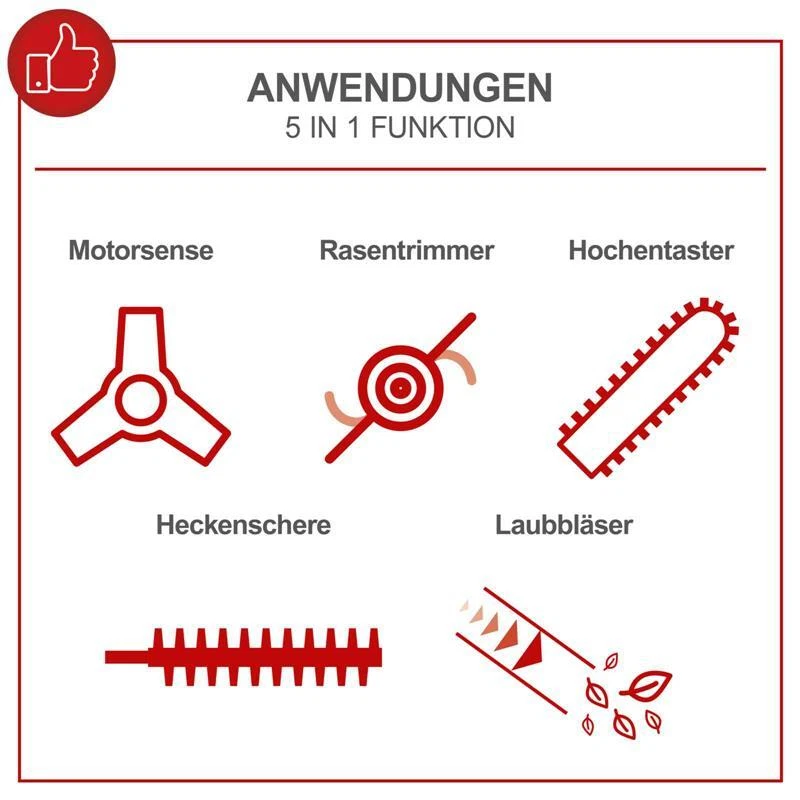 ANWENDUNGEN
5 IN 1 FUNKTION

Motorsense
Rasentrimmer
Hochentaster

Heckenschere
Laubbläser