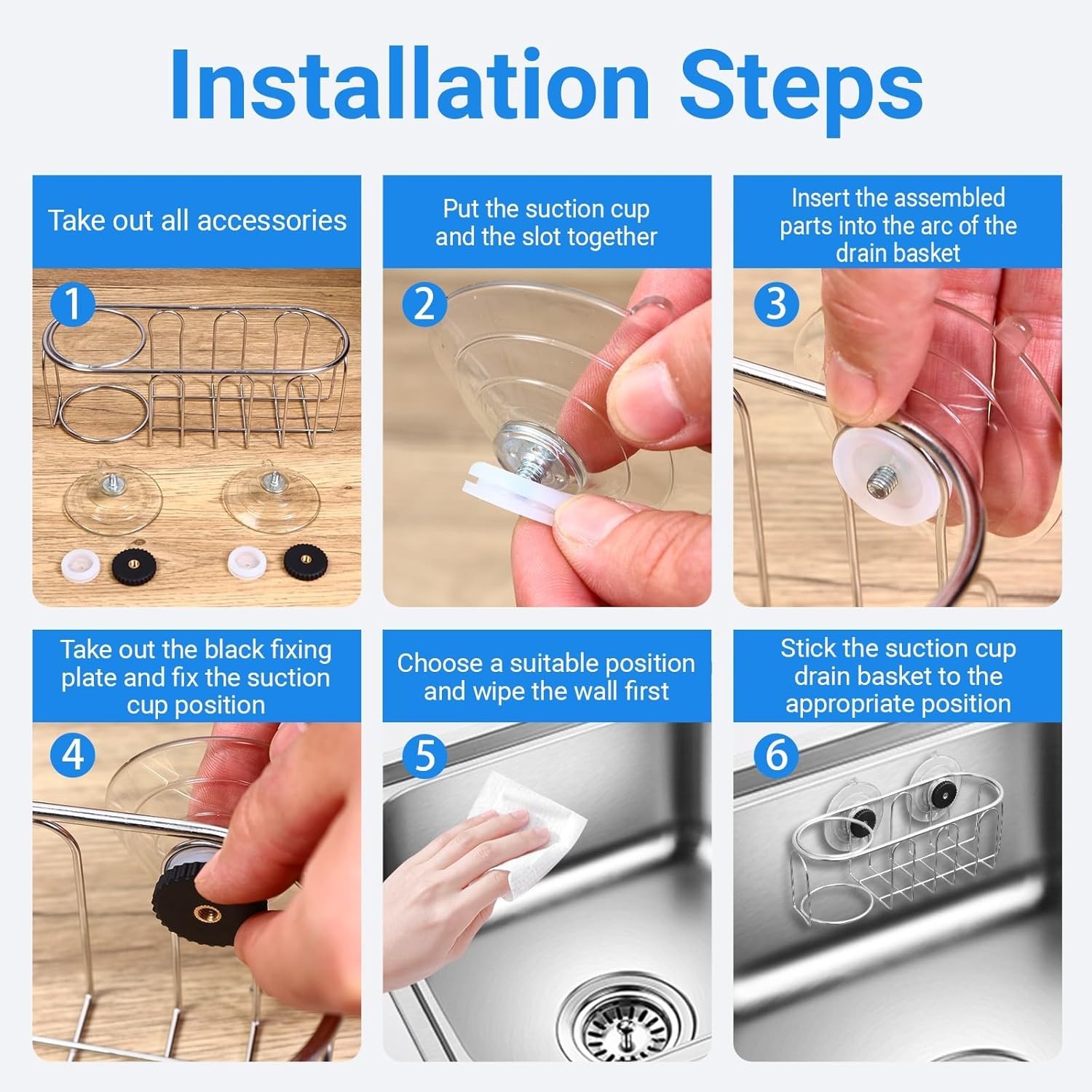 Installation Steps

Take out all accessories

1

Put the suction cup and the slot together

2

Insert the assembled parts into the arc of the drain basket

3

Take out the black fixing plate and fix the suction cup position

4

Choose a suitable position and wipe the wall first

5

Stick the suction cup drain basket to the appropriate position

6