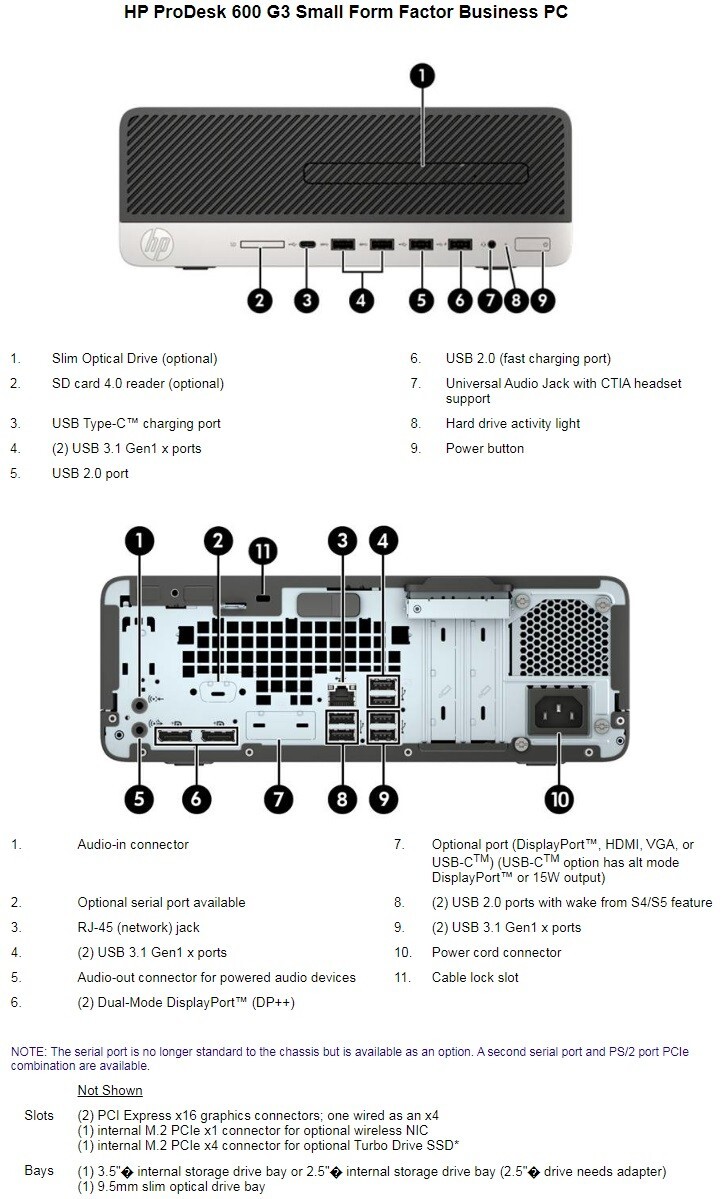 HP ProDesk 600 G3 Small Form Factor Business PC

1 2 3 4 5 6 7 8 9

1. Slim Optical Drive (optional)
2. SD card 4.0 reader (optional)
3. USB Type-C™ charging port
4. (2) USB 3.1 Gen1 x ports
5. USB 2.0 port

6. USB 2.0 (fast charging port)
7. Universal Audio Jack with CTIA headset support
8. Hard drive activity light
9. Power button

1 2 11 3 4 5 6 7 8 9 10

1. Audio-in connector
2. Optional serial port available
3. RJ-45 (network) jack
4. (2) USB 3.1 Gen1 x ports
5. Audio-out connector for powered audio devices
6. (2) Dual-Mode DisplayPort™ (DP++)

7. Optional port (DisplayPort™, HDMI, VGA, or USB-C$^{TM}$) (USB-C$^{TM}$ option has alt mode DisplayPort™ or 15W output)
8. (2) USB 2.0 ports with wake from S4/S5 feature
9. (2) USB 3.1 Gen1 x ports
10. Power cord connector
11. Cable lock slot

NOTE: The serial port is no longer standard to the chassis but is available as an option. A second serial port and PS/2 port PCIe combination are available.

Not Shown

Slots (2) PCI Express x16 graphics connectors; one wired as an x4
(1) internal M.2 PCIe x1 connector for optional wireless NIC
(1) internal M.2 PCIe x4 connector for optional Turbo Drive SSD*

Bays (1) 3.5"� internal storage drive bay or 2.5"� internal storage drive bay (2.5"� drive needs adapter)
(1) 9.5mm slim optical drive bay