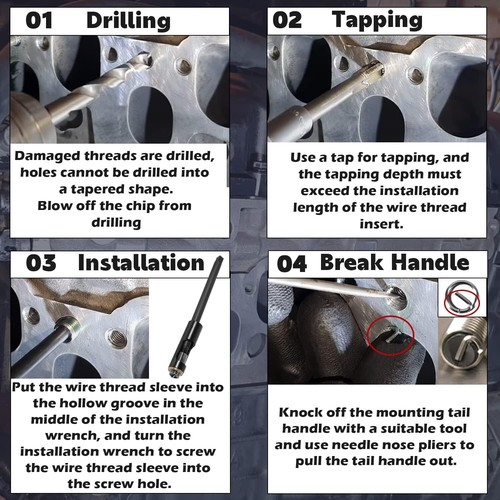 01 Drilling

Damaged threads are drilled, holes cannot be drilled into a tapered shape.
Blow off the chip from drilling

02 Tapping

Use a tap for tapping, and the tapping depth must exceed the installation length of the wire thread insert.

03 Installation

Put the wire thread sleeve into the hollow groove in the middle of the installation wrench, and turn the installation wrench to screw the wire thread sleeve into the screw hole.

04 Break Handle

Knock off the mounting tail handle with a suitable tool and use needle nose pliers to pull the tail handle out.