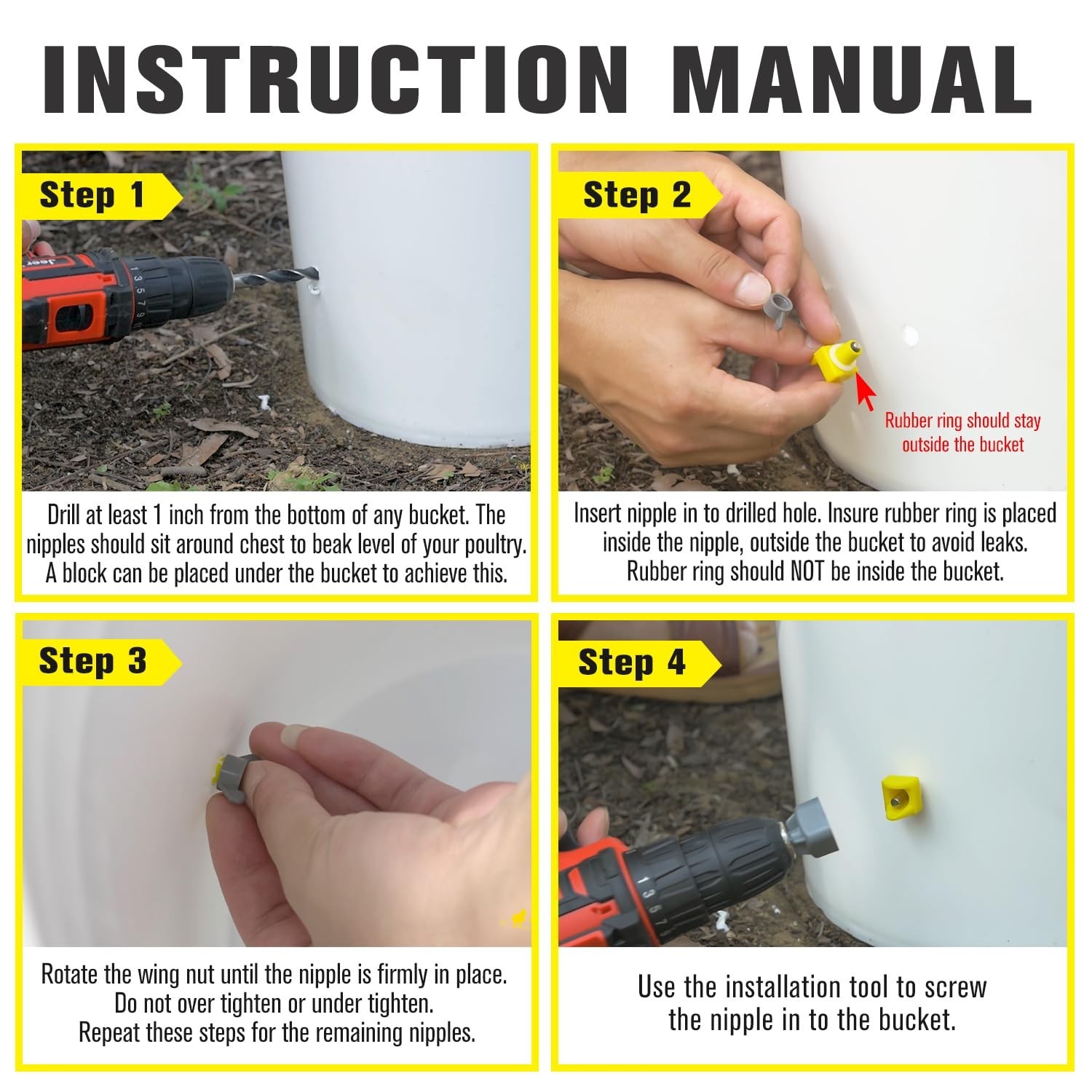 INSTRUCTION MANUAL

Step 1

Drill at least 1 inch from the bottom of any bucket. The nipples should sit around chest to beak level of your poultry. A block can be placed under the bucket to achieve this.

Step 2

Rubber ring should stay outside the bucket

Insert nipple in to drilled hole. Insure rubber ring is placed inside the nipple, outside the bucket to avoid leaks. Rubber ring should NOT be inside the bucket.

Step 3

Rotate the wing nut until the nipple is firmly in place. Do not over tighten or under tighten. Repeat these steps for the remaining nipples.

Step 4

Use the installation tool to screw the nipple in to the bucket.