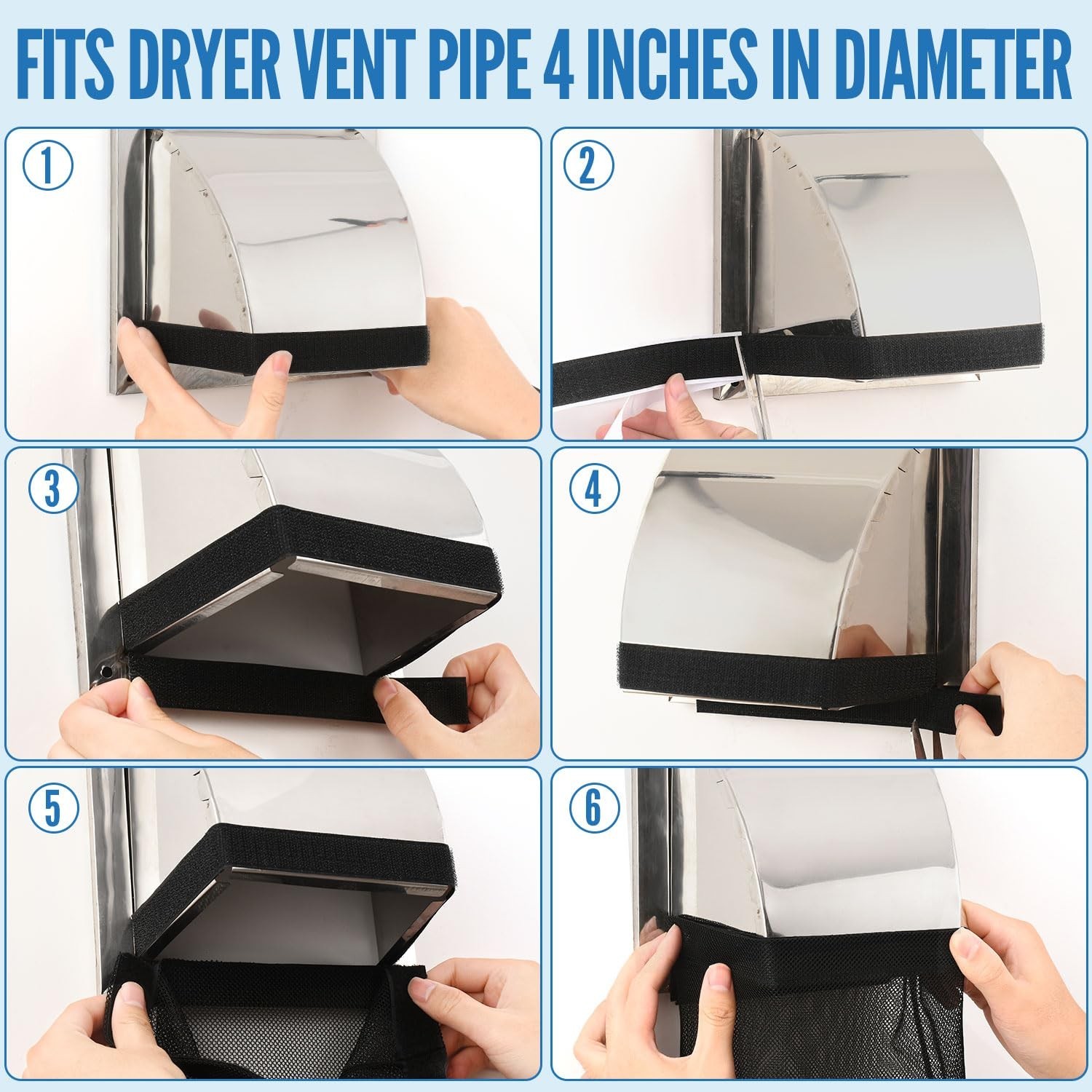 FITS DRYER VENT PIPE 4 INCHES IN DIAMETER

1

2

3

4

5

6