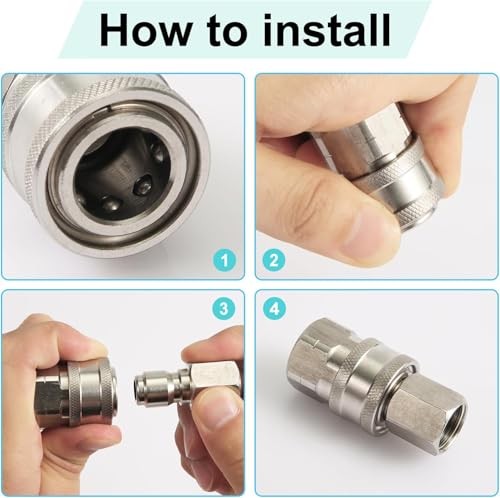 How to install

1

2

3

4