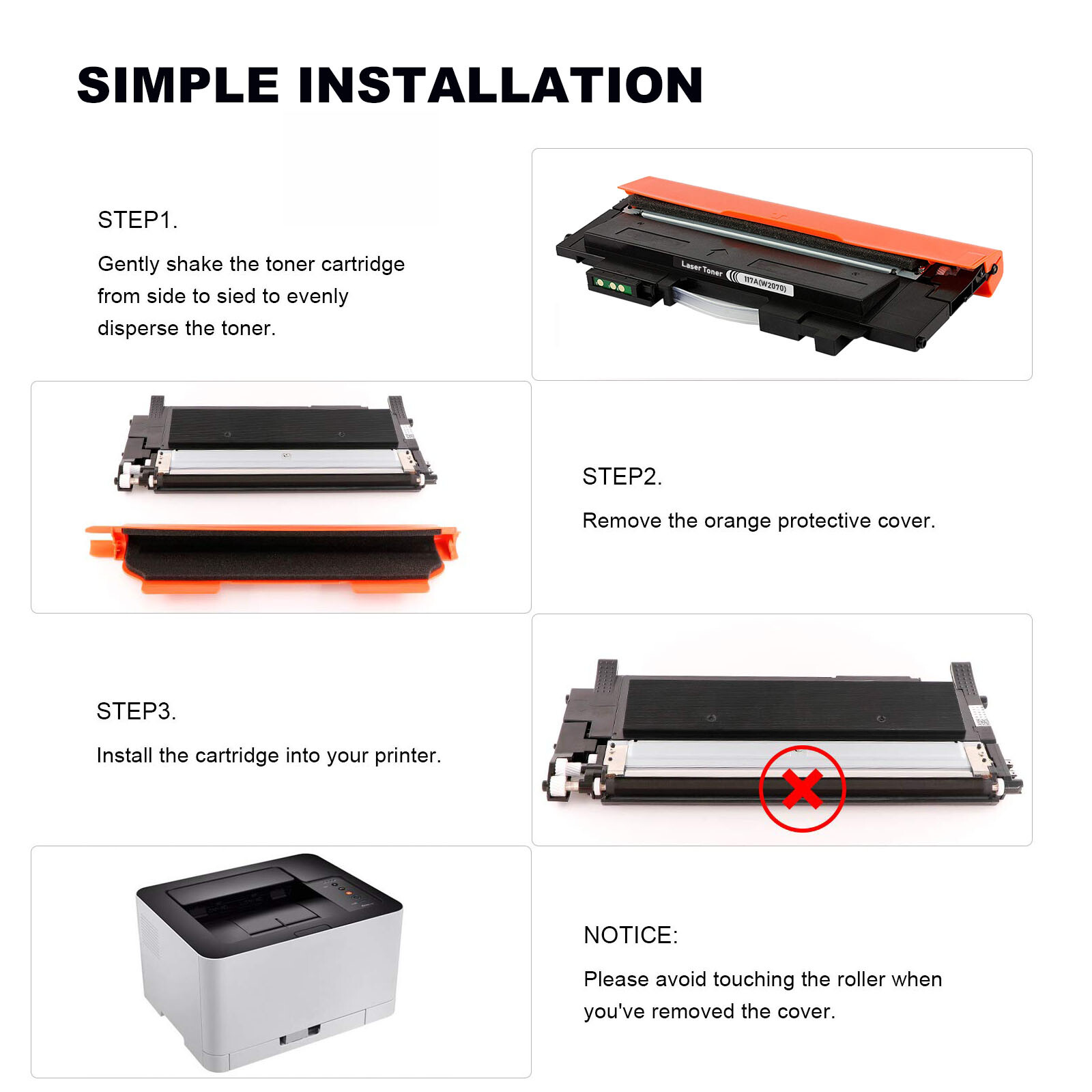 SIMPLE INSTALLATION

STEP1.

Gently shake the toner cartridge from side to sied to evenly disperse the toner.

Laser Toner 117A(W2070)

STEP2.

Remove the orange protective cover.

STEP3.

Install the cartridge into your printer.

NOTICE:

Please avoid touching the roller when you've removed the cover.