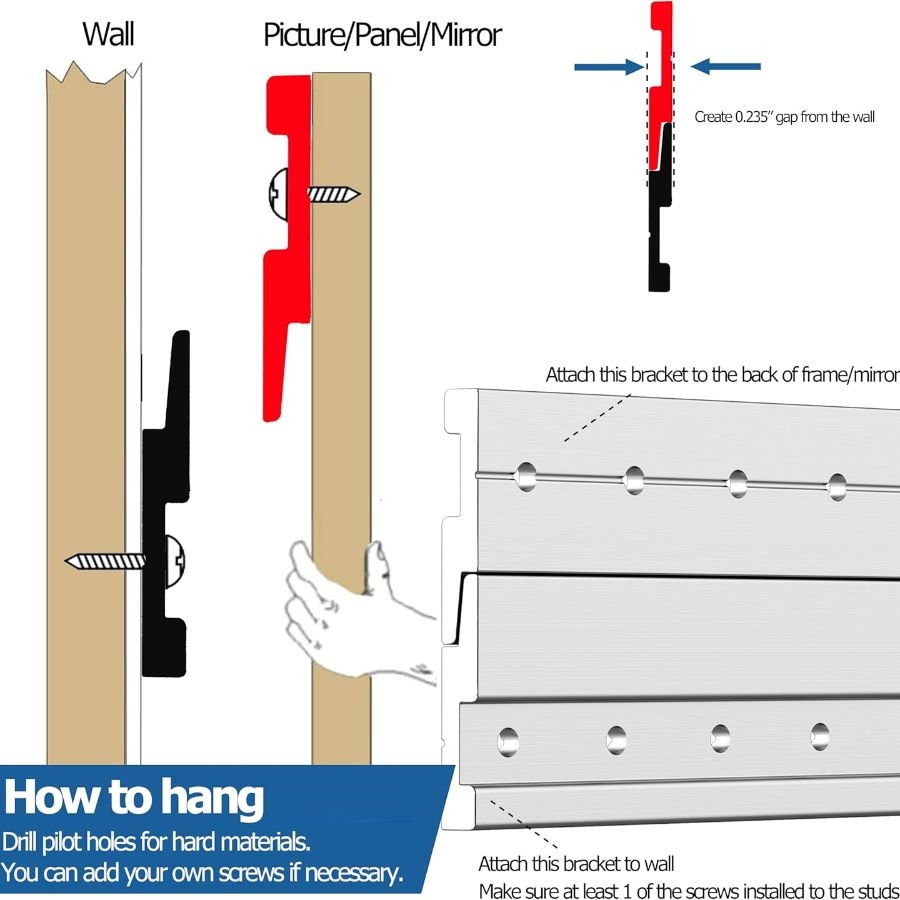 Wall

Picture/Panel/Mirror

Create 0.235" gap from the wall

Attach this bracket to the back of frame/mirror

How to hang

Drill pilot holes for hard materials.
You can add your own screws if necessary.

Attach this bracket to wall
Make sure at least 1 of the screws installed to the studs