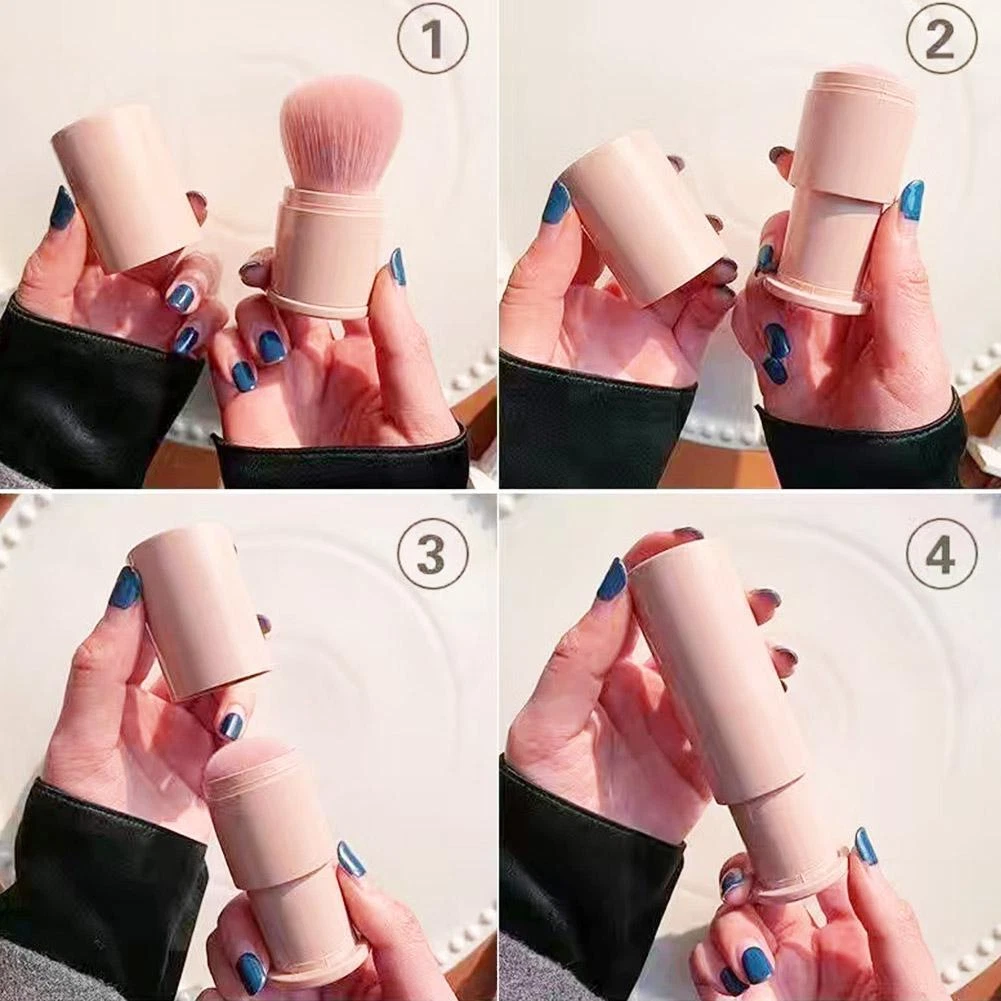 1

2

3

4