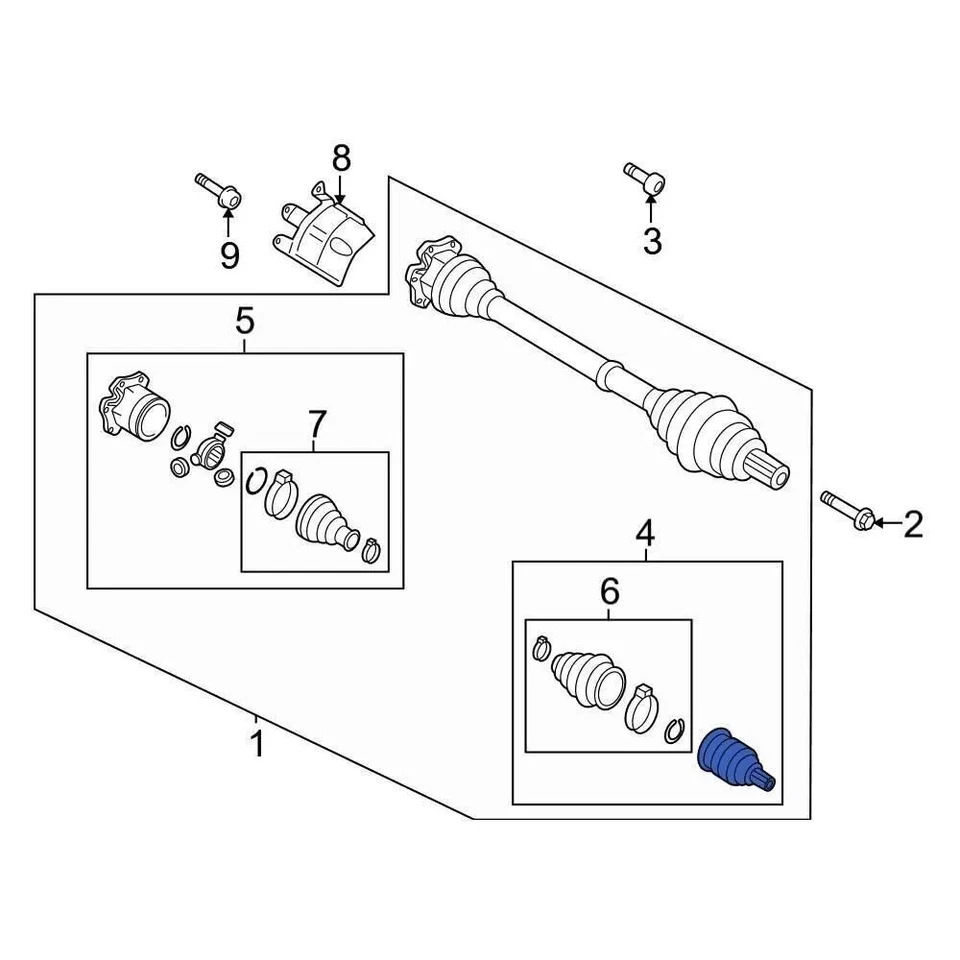 8
9
3
5
7
2
4
6
1