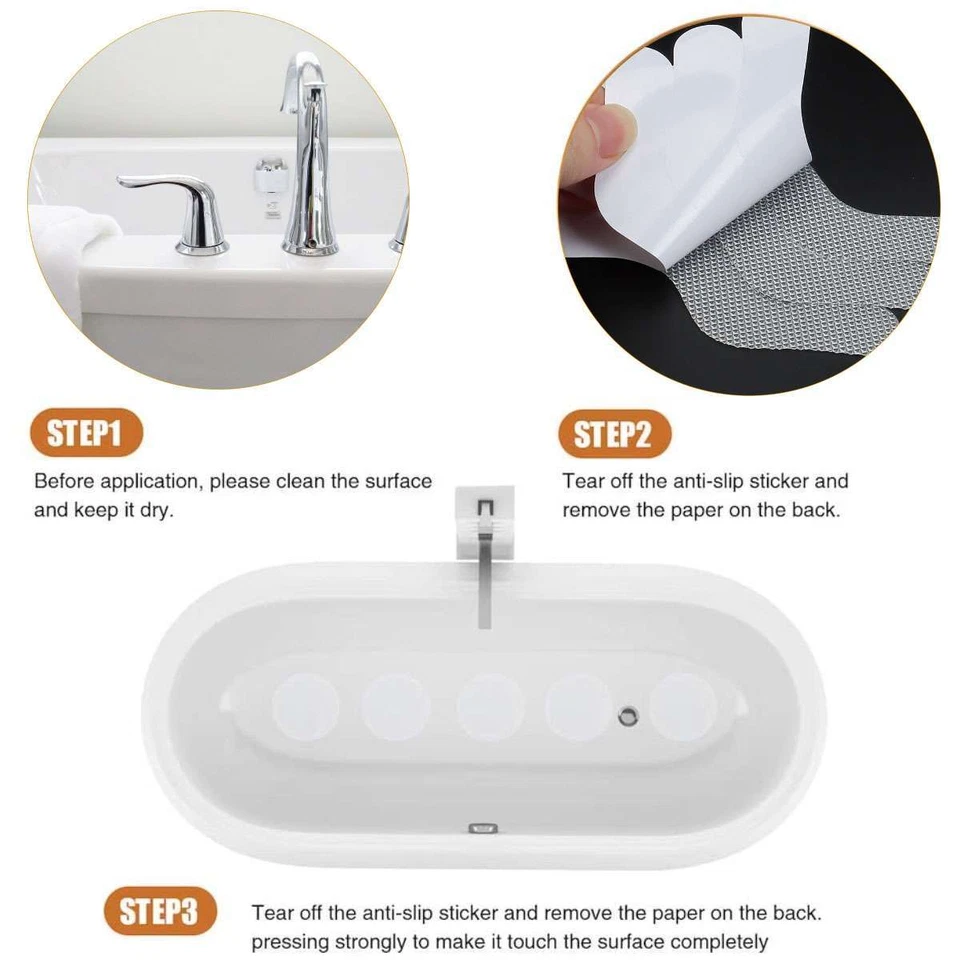 STEP1

Before application, please clean the surface and keep it dry.

STEP2

Tear off the anti-slip sticker and remove the paper on the back.

STEP3

Tear off the anti-slip sticker and remove the paper on the back. pressing strongly to make it touch the surface completely