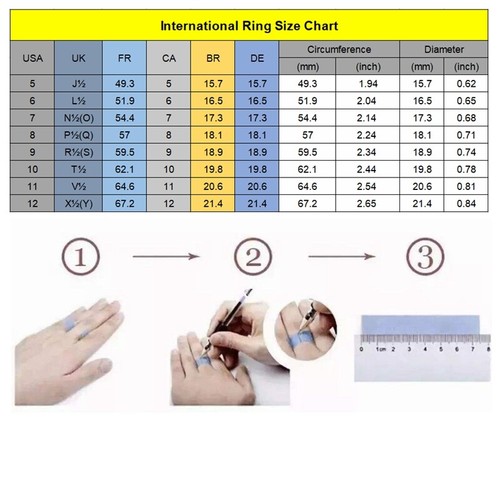 International Ring Size Chart

| USA | UK | FR | CA | BR | DE | Circumference (mm) | Circumference (inch) | Diameter (mm) | Diameter (inch) |
|---|---|---|---|---|---|---|---|---|---|
| 5 | J½ | 49.3 | 5 | 15.7 | 15.7 | 49.3 | 1.94 | 15.7 | 0.62 |
| 6 | L½ | 51.9 | 6 | 16.5 | 16.5 | 51.9 | 2.04 | 16.5 | 0.65 |
| 7 | N½(O) | 54.4 | 7 | 17.3 | 17.3 | 54.4 | 2.14 | 17.3 | 0.68 |
| 8 | P½(Q) | 57 | 8 | 18.1 | 18.1 | 57 | 2.24 | 18.1 | 0.71 |
| 9 | R½(S) | 59.5 | 9 | 18.9 | 18.9 | 59.5 | 2.34 | 18.9 | 0.74 |
| 10 | T½ | 62.1 | 10 | 19.8 | 19.8 | 62.1 | 2.44 | 19.8 | 0.78 |
| 11 | V½ | 64.6 | 11 | 20.6 | 20.6 | 64.6 | 2.54 | 20.6 | 0.81 |
| 12 | X½(Y) | 67.2 | 12 | 21.4 | 21.4 | 67.2 | 2.65 | 21.4 | 0.84 |

①
②
③

0 1cm 2 3 4 5 6 7 8