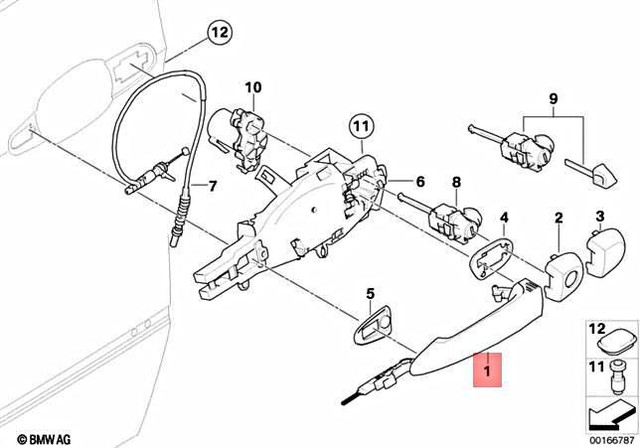 12
10
9
11
7
6
8
4
2
3
5
1
12
11
© BMW AG
00166787