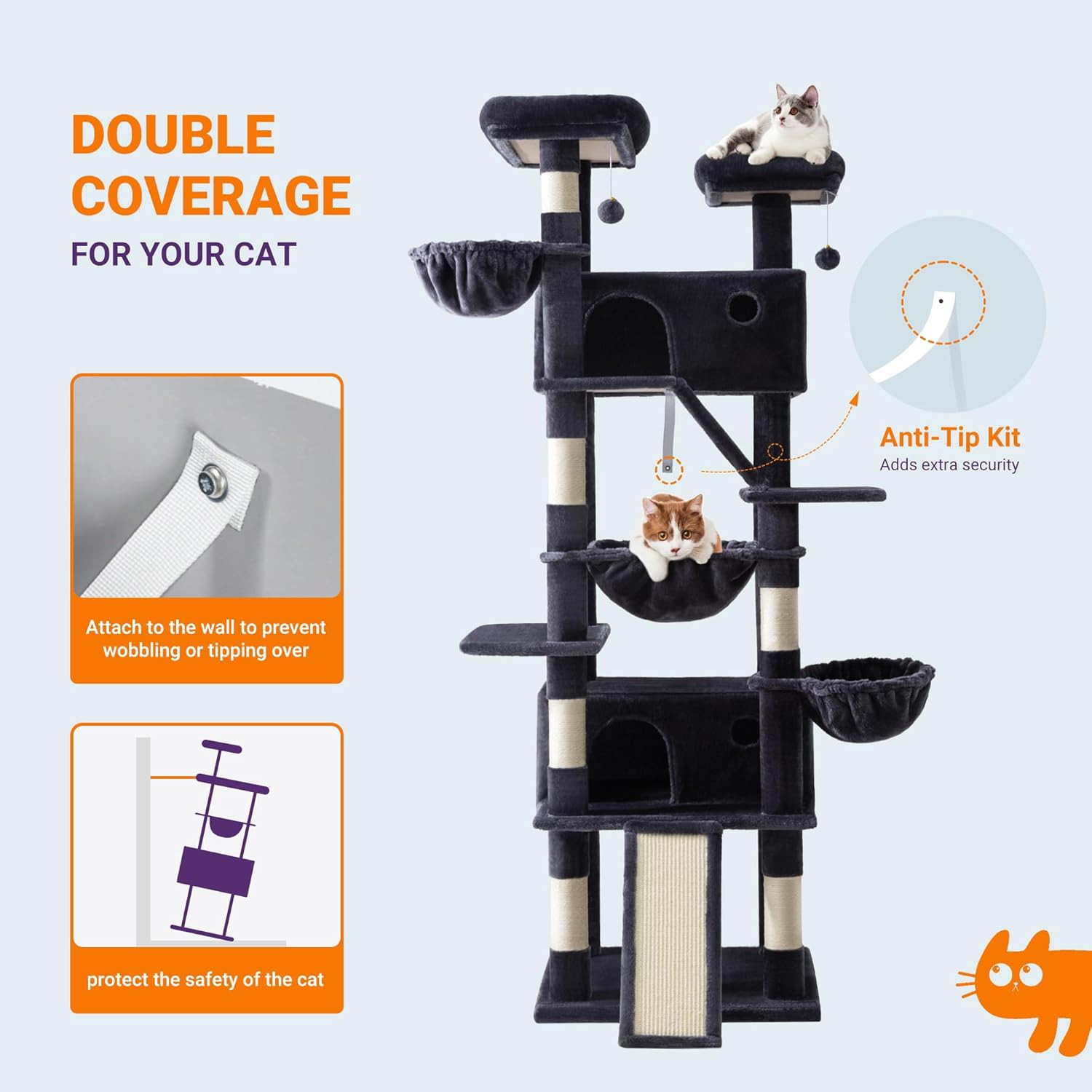 DOUBLE COVERAGE
FOR YOUR CAT

Attach to the wall to prevent wobbling or tipping over

protect the safety of the cat

Anti-Tip Kit
Adds extra security