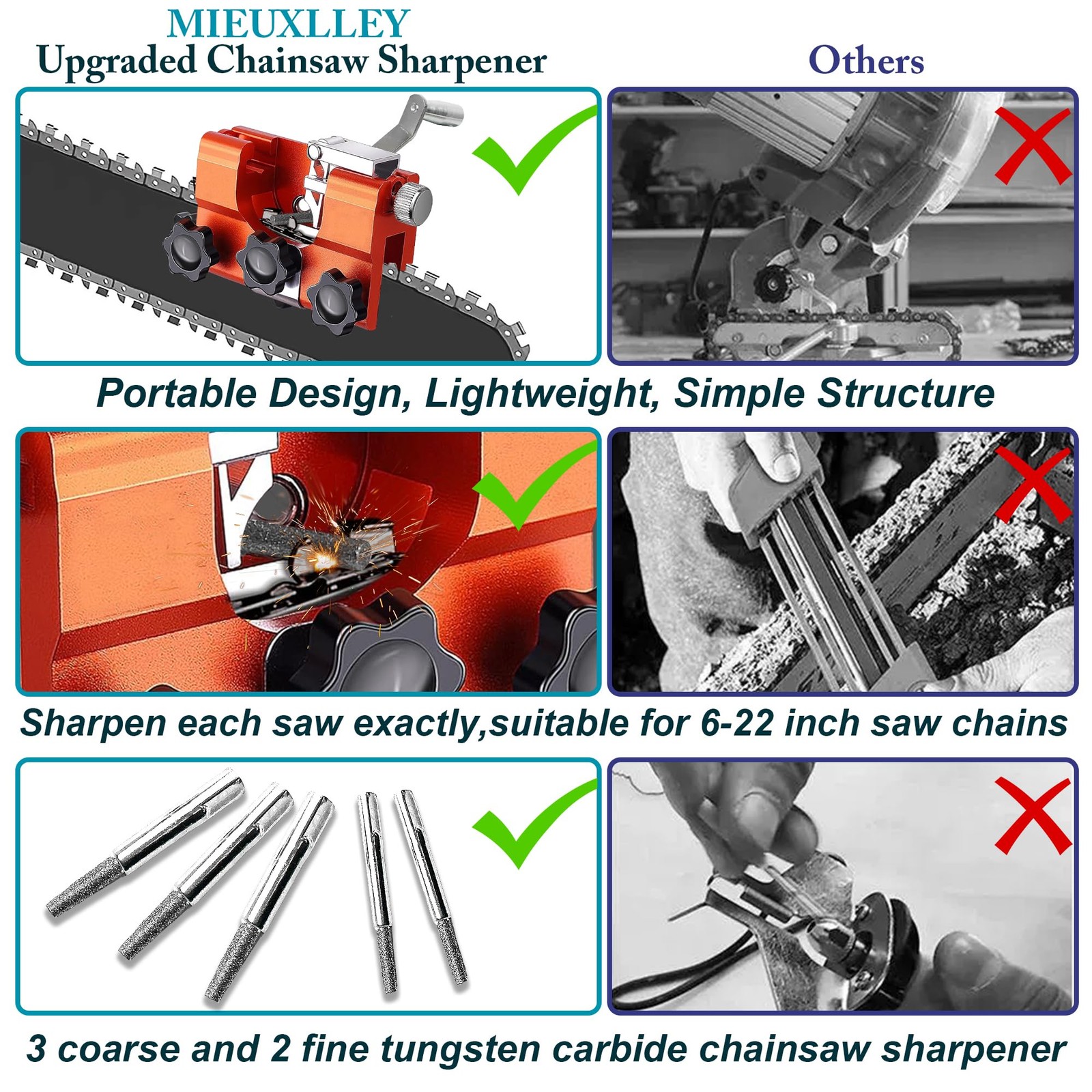 MIEUXLLEY
Upgraded Chainsaw Sharpener

Others

Portable Design, Lightweight, Simple Structure

Sharpen each saw exactly,suitable for 6-22 inch saw chains

3 coarse and 2 fine tungsten carbide chainsaw sharpener