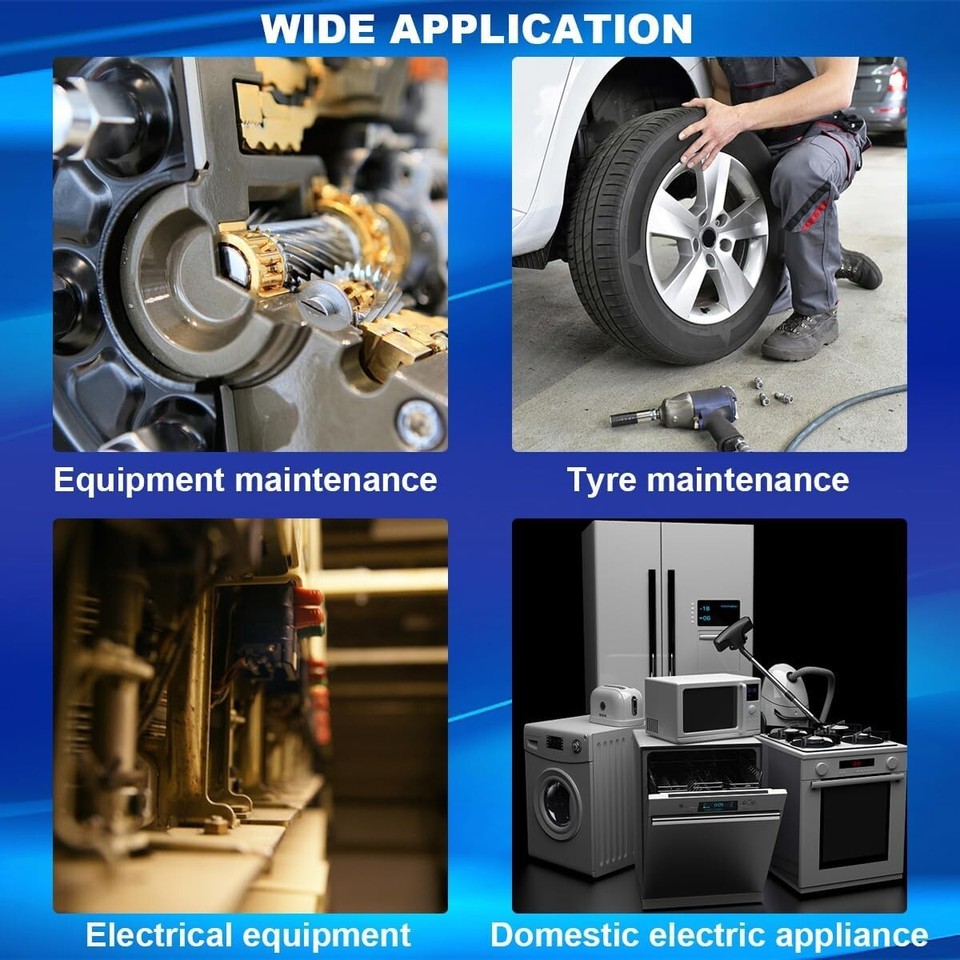 WIDE APPLICATION

Equipment maintenance

Tyre maintenance

Electrical equipment

Domestic electric appliance