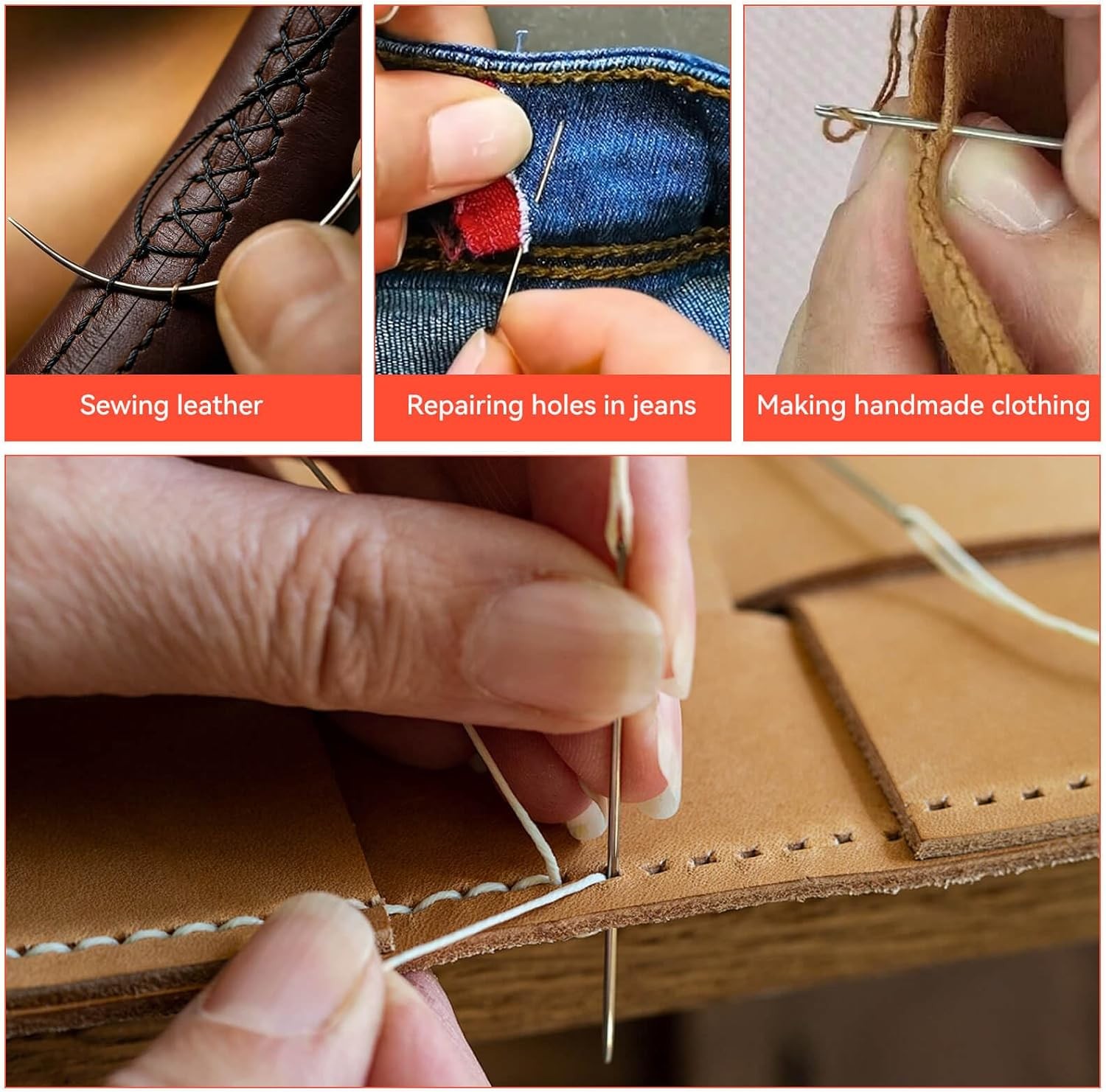 Sewing leather

Repairing holes in jeans

Making handmade clothing