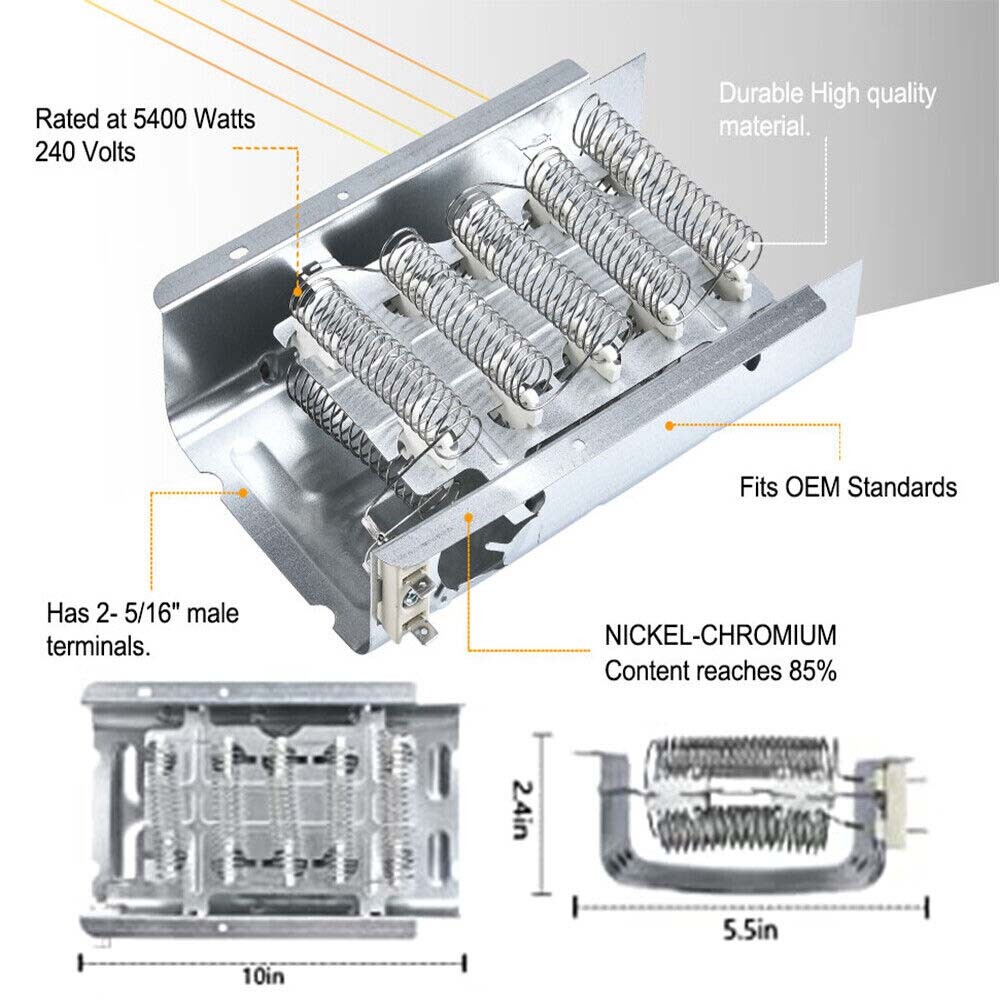 Rated at 5400 Watts
240 Volts

Durable High quality material.

Fits OEM Standards

Has 2- 5/16" male terminals.

NICKEL-CHROMIUM
Content reaches 85%

2.4in

5.5in

10in