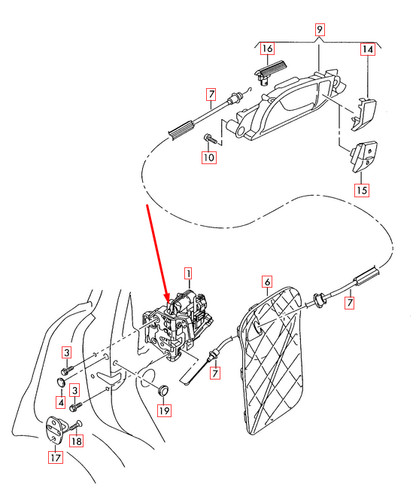 9
16
14
7
10
15
1
6
7
3
7
4
3
19
18
17