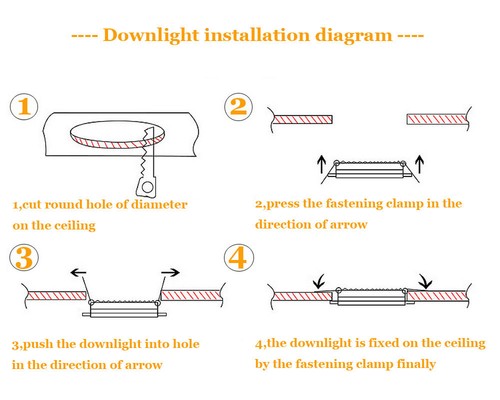 ---- Downlight installation diagram ----

1

1,cut round hole of diameter on the ceiling

2

2,press the fastening clamp in the direction of arrow

3

3,push the downlight into hole in the direction of arrow

4

4,the downlight is fixed on the ceiling by the fastening clamp finally