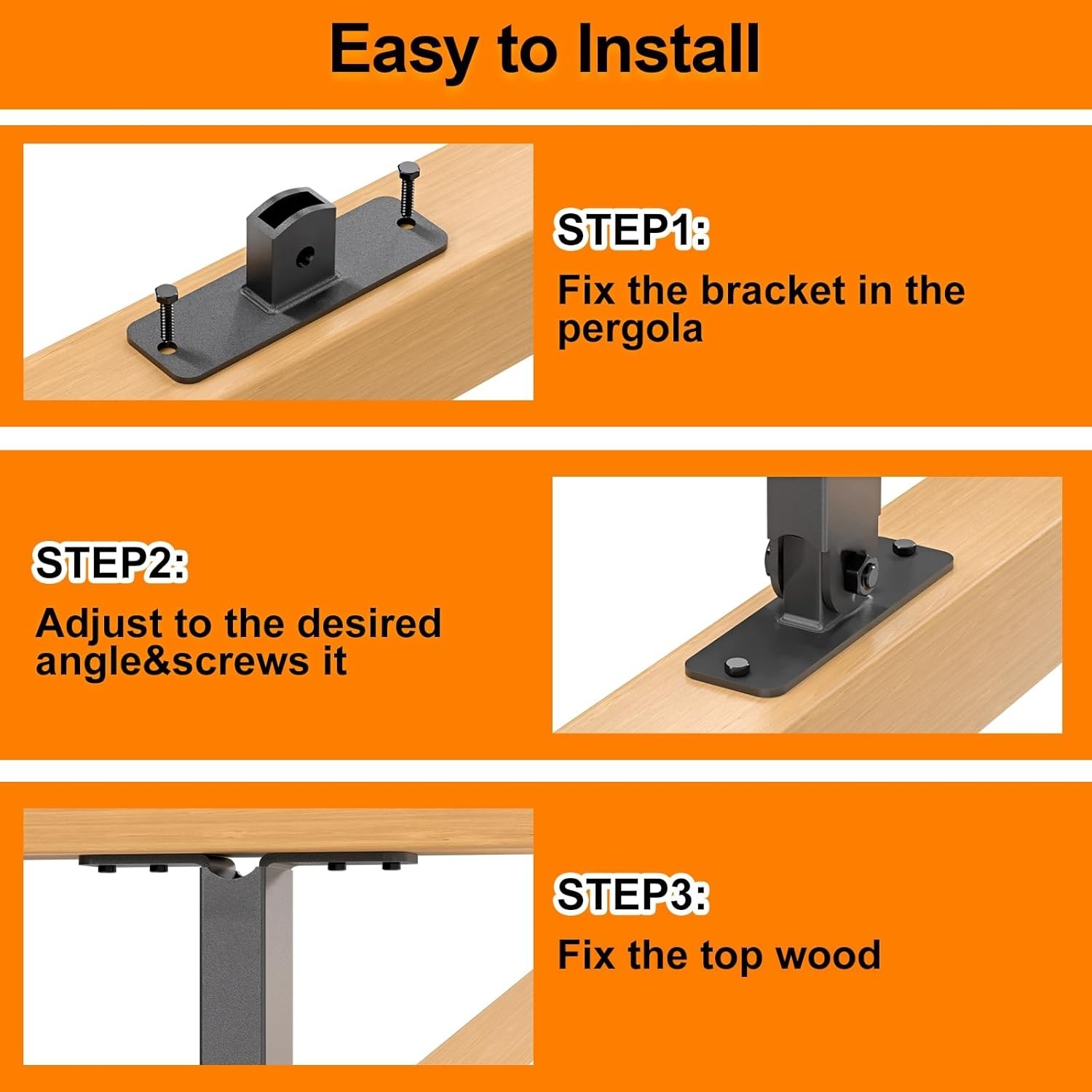 Easy to Install

STEP1:

Fix the bracket in the pergola

STEP2:

Adjust to the desired angle&screws it

STEP3:

Fix the top wood