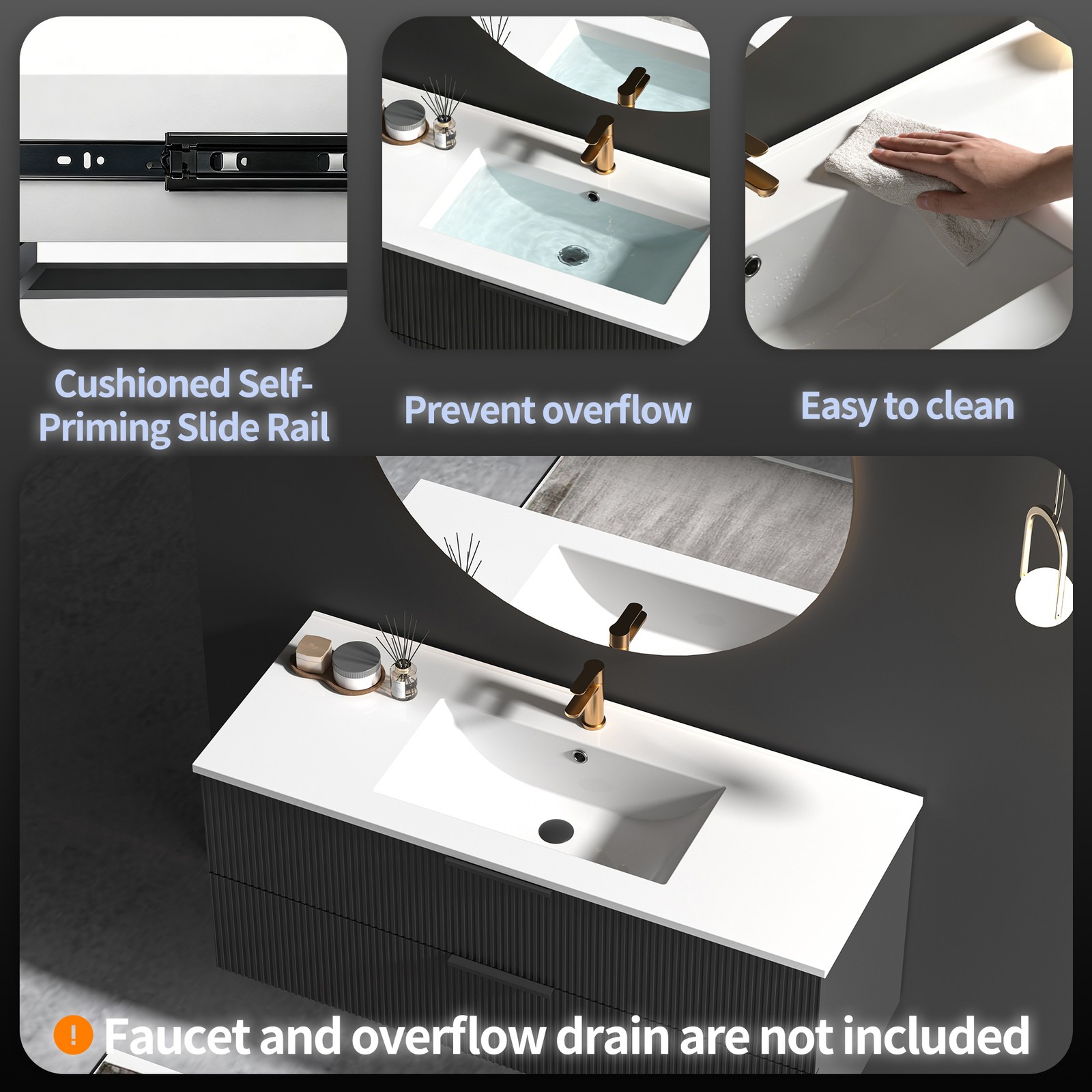 Cushioned Self-Priming Slide Rail

Prevent overflow

Easy to clean

! Faucet and overflow drain are not included