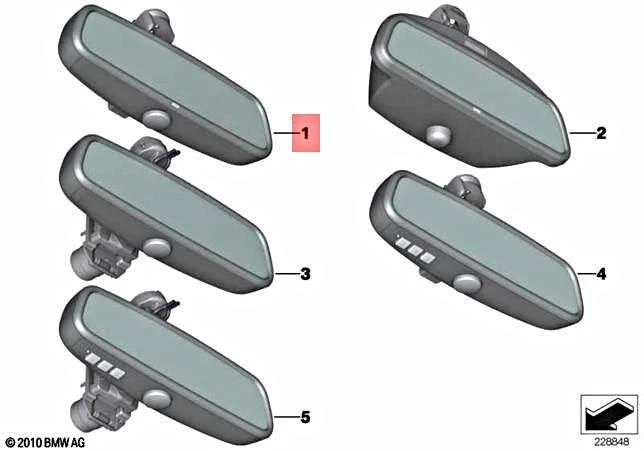 1
2
3
4
5
© 2010 BMW AG
228848