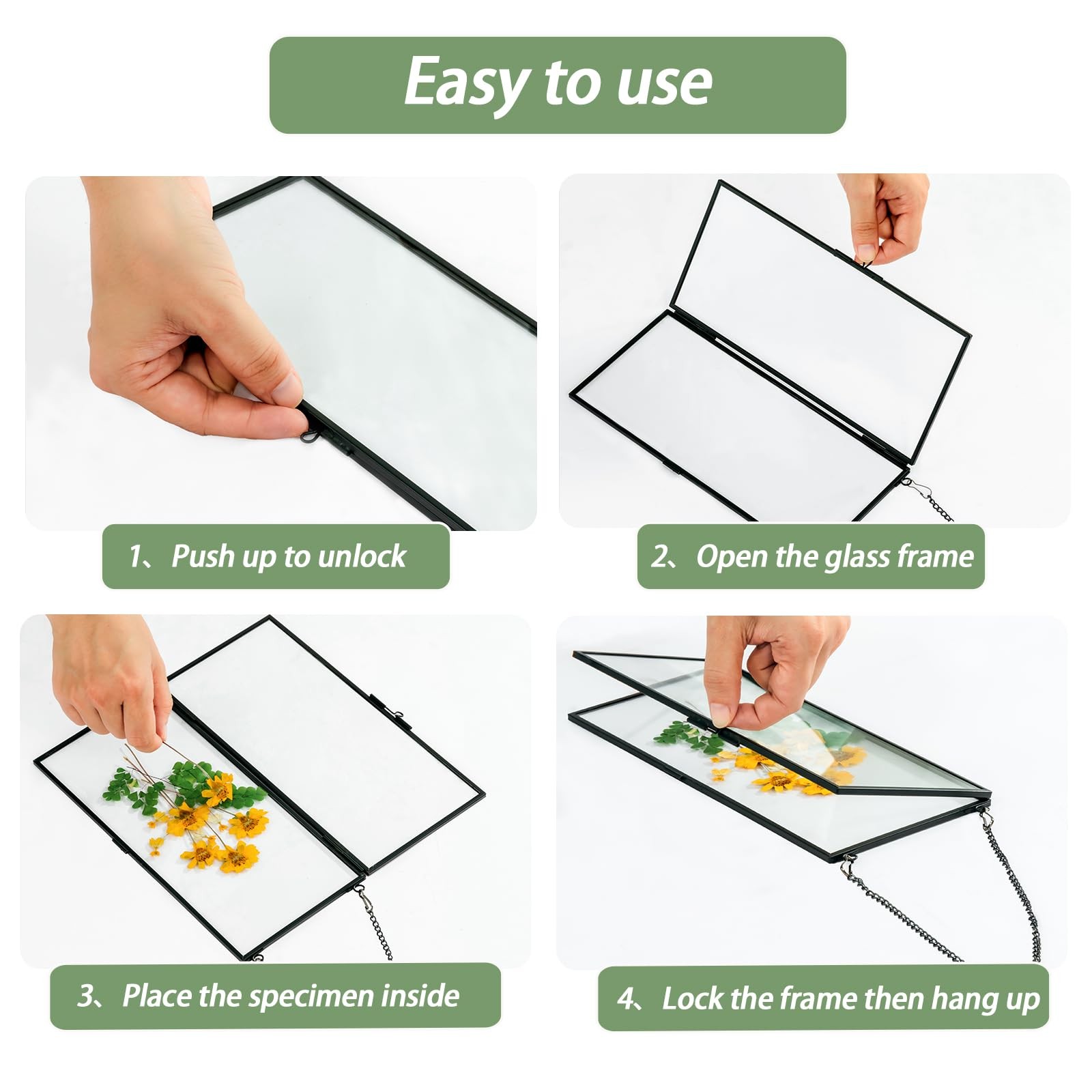 Easy to use

1、Push up to unlock

2、Open the glass frame

3、Place the specimen inside

4、Lock the frame then hang up