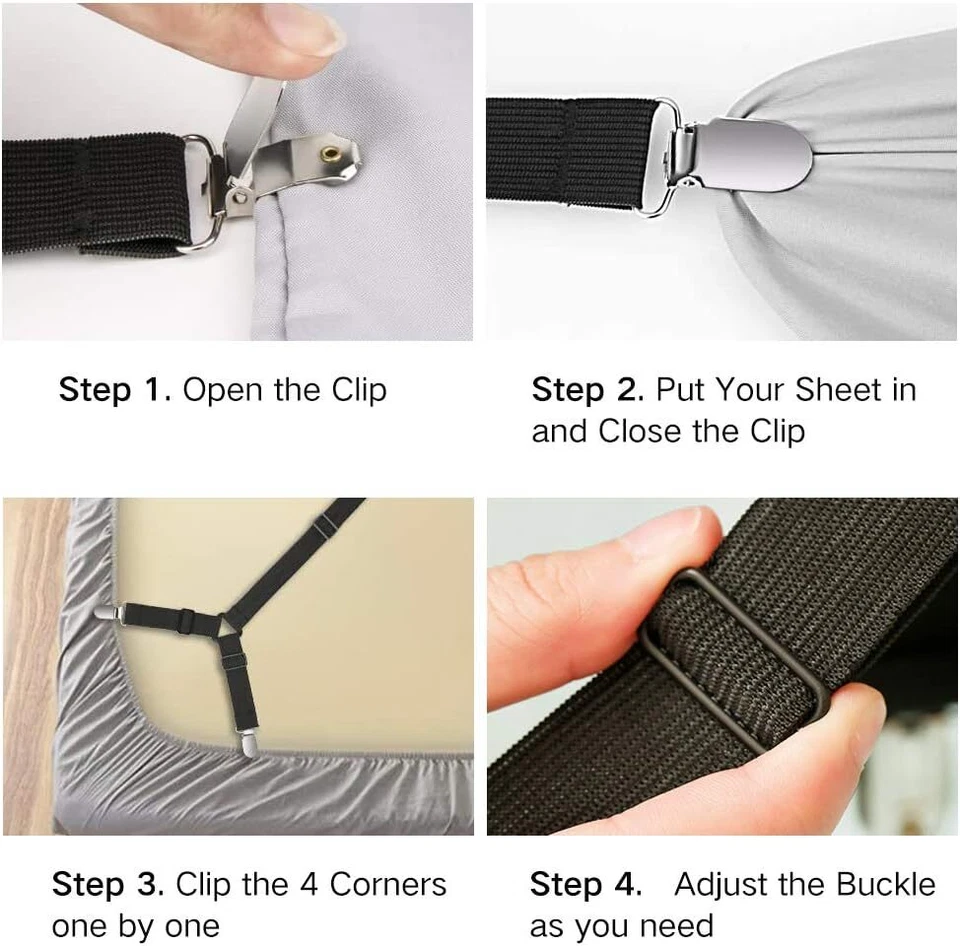 Step 1. Open the Clip

Step 2. Put Your Sheet in and Close the Clip

Step 3. Clip the 4 Corners one by one

Step 4. Adjust the Buckle as you need